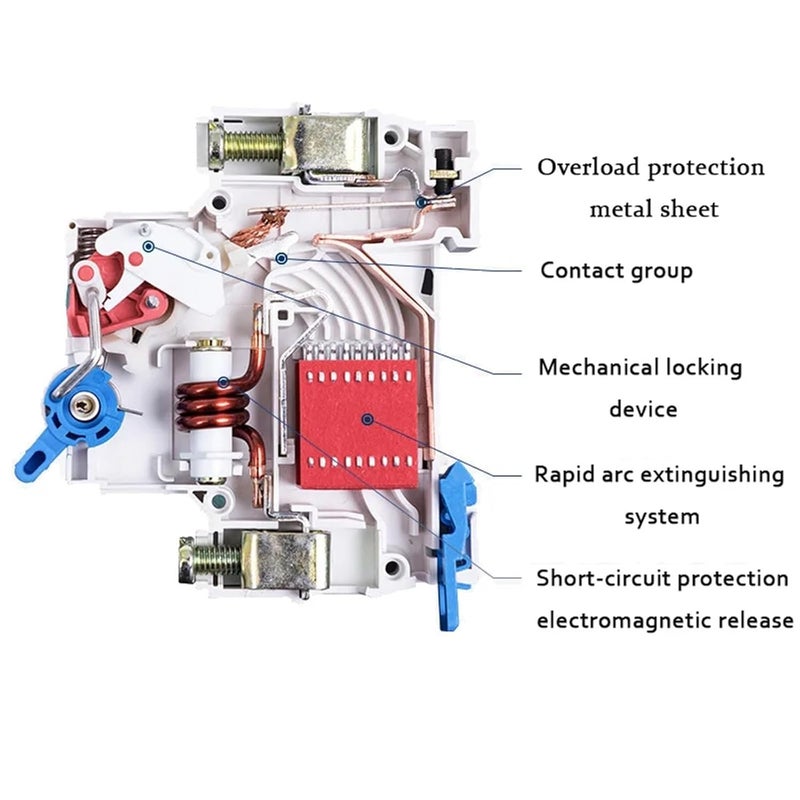 Overload protection metal sheet

Contact group

Mechanical locking device

Rapid arc extinguishing system

Short-circuit protection electromagnetic release