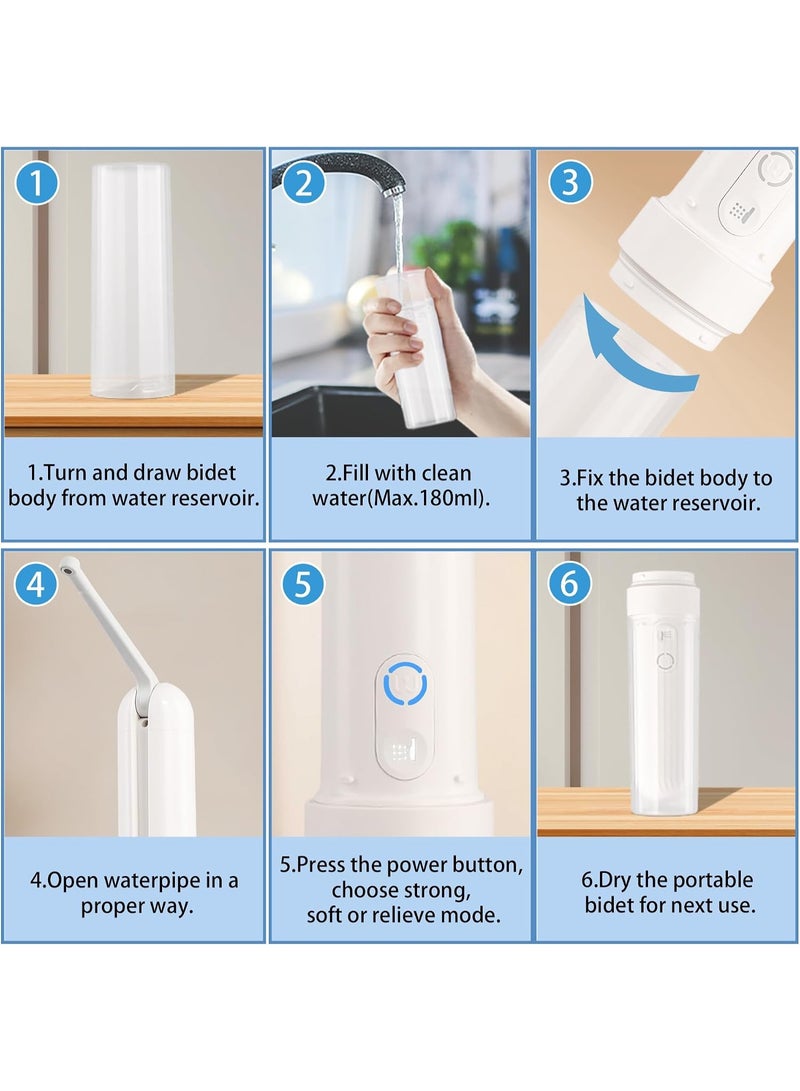 1

1.Turn and draw bidet body from water reservoir.

2

2.Fill with clean water(Max.180ml).

3

3.Fix the bidet body to the water reservoir.

4

4.Open waterpipe in a proper way.

5

5.Press the power button, choose strong, soft or relieve mode.

6

6.Dry the portable bidet for next use.