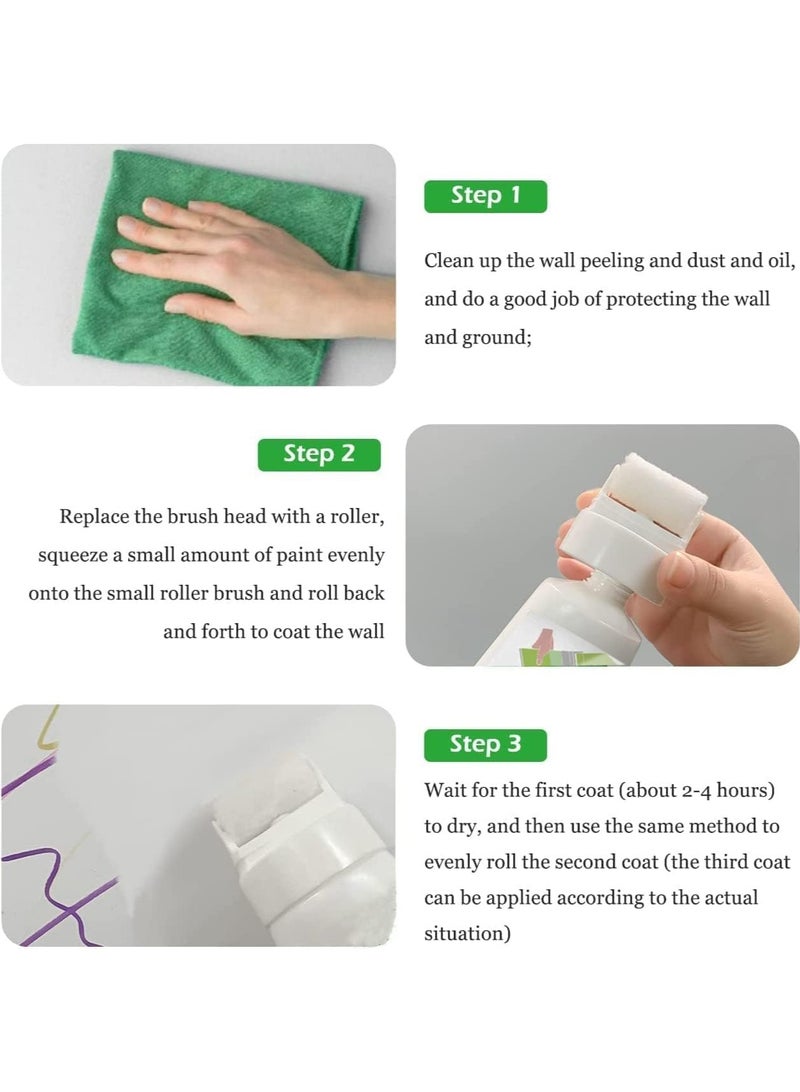 Step 1

Clean up the wall peeling and dust and oil, and do a good job of protecting the wall and ground;

Step 2

Replace the brush head with a roller, squeeze a small amount of paint evenly onto the small roller brush and roll back and forth to coat the wall

Step 3

Wait for the first coat (about 2-4 hours) to dry, and then use the same method to evenly roll the second coat (the third coat can be applied according to the actual situation)