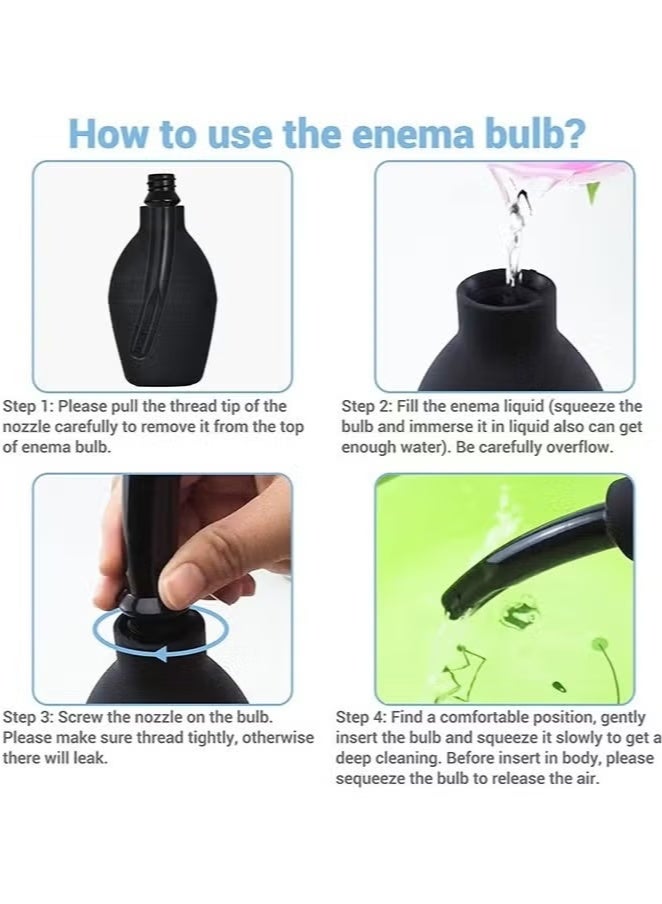 How to use the enema bulb?

Step 1: Please pull the thread tip of the nozzle carefully to remove it from the top of enema bulb.

Step 2: Fill the enema liquid (squeeze the bulb and immerse it in liquid also can get enough water). Be carefully overflow.

Step 3: Screw the nozzle on the bulb. Please make sure thread tightly, otherwise there will leak.

Step 4: Find a comfortable position, gently insert the bulb and squeeze it slowly to get a deep cleaning. Before insert in body, please sequeeze the bulb to release the air.