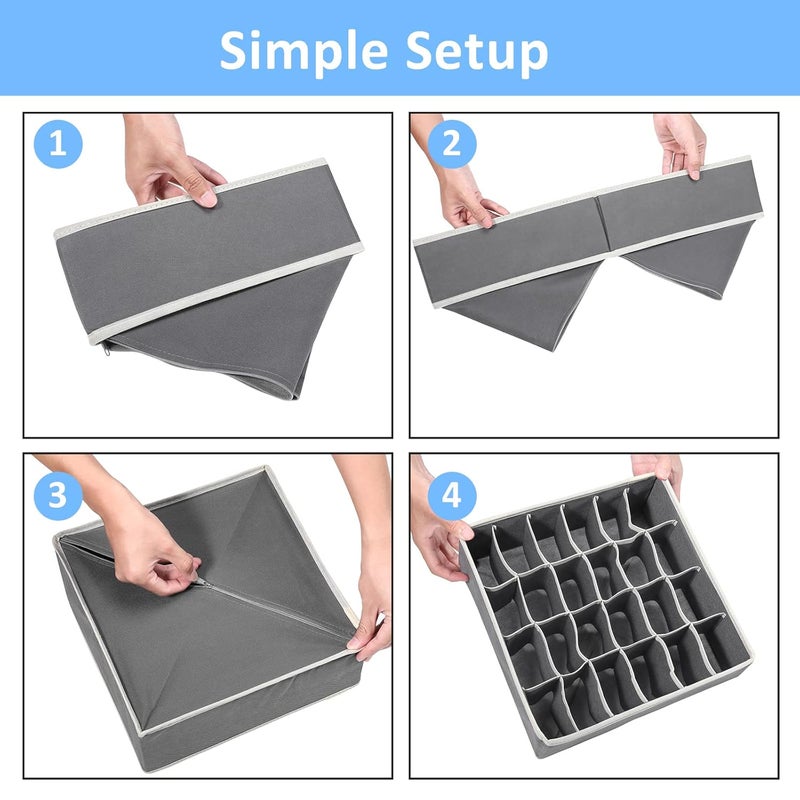 Simple Setup

1

2

3

4