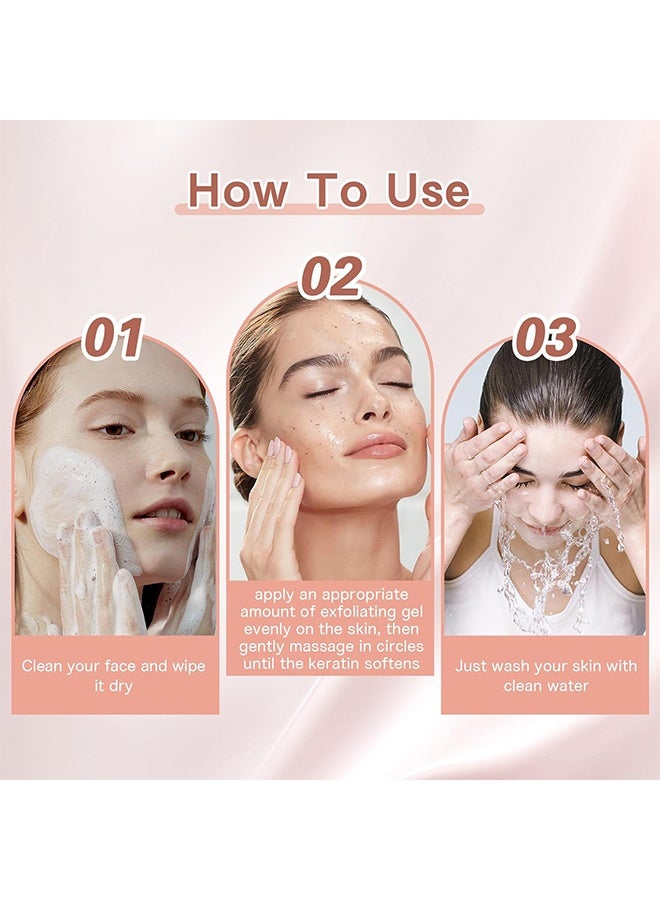 How To Use

01

Clean your face and wipe it dry

02

apply an appropriate amount of exfoliating gel evenly on the skin, then gently massage in circles until the keratin softens

03

Just wash your skin with clean water