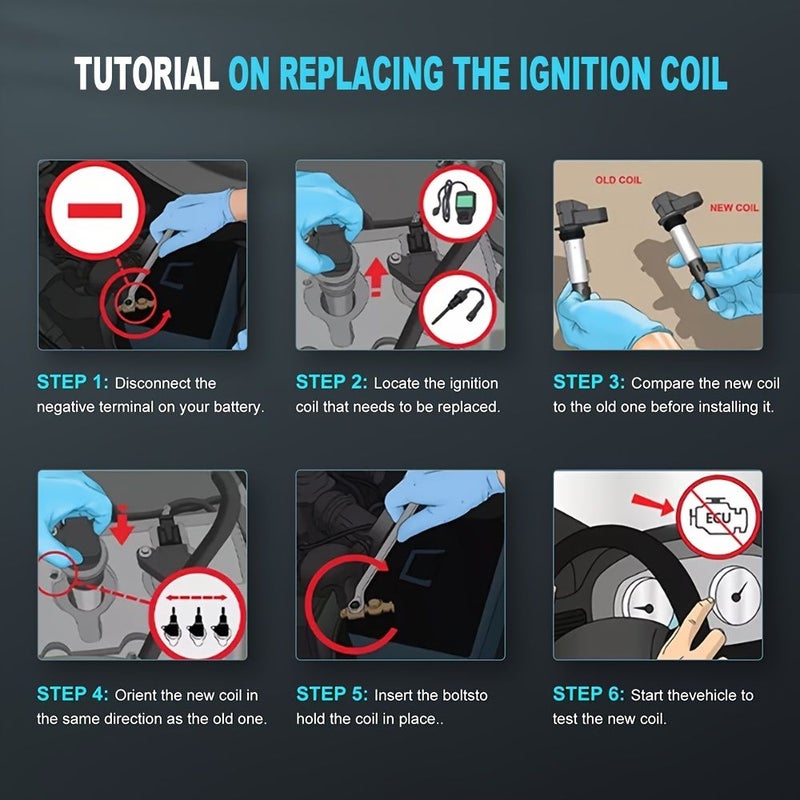 TUTORIAL ON REPLACING THE IGNITION COIL

OLD COIL

NEW COIL

STEP 1: Disconnect the negative terminal on your battery.

STEP 2: Locate the ignition coil that needs to be replaced.

STEP 3: Compare the new coil to the old one before installing it.

ECU

STEP 4: Orient the new coil in the same direction as the old one.

STEP 5: Insert the boltsto hold the coil in place..

STEP 6: Start thevehicle to test the new coil.