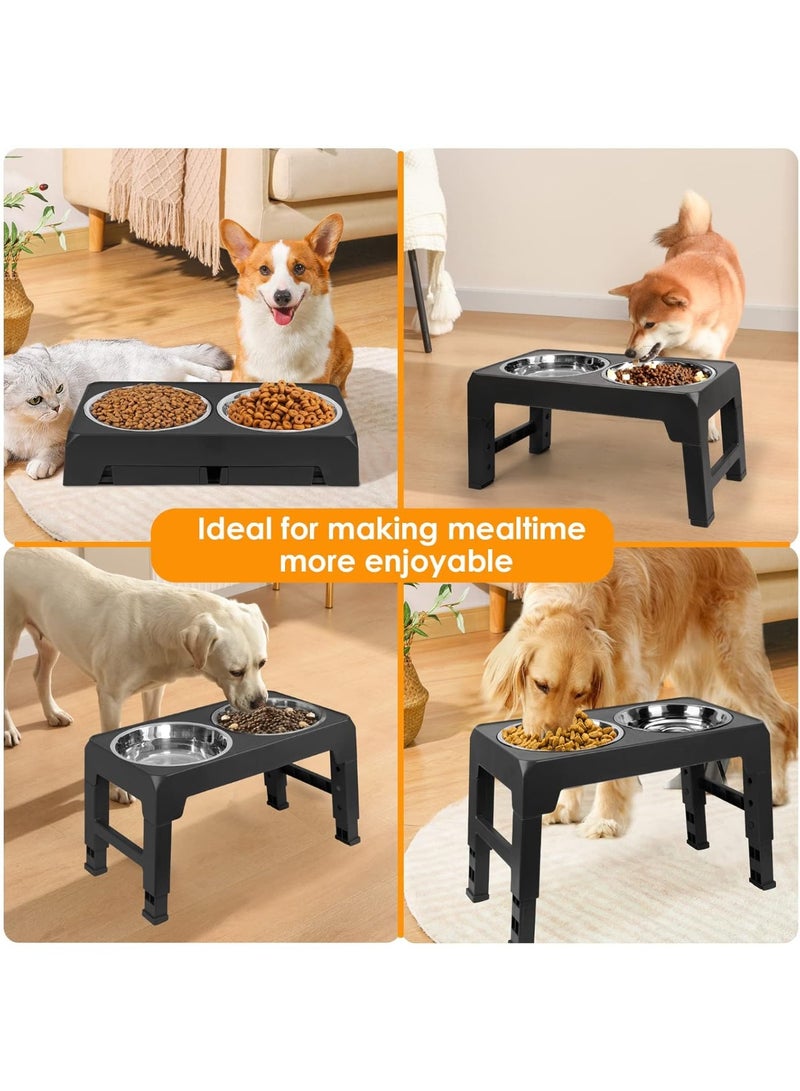 Ideal for making mealtime more enjoyable