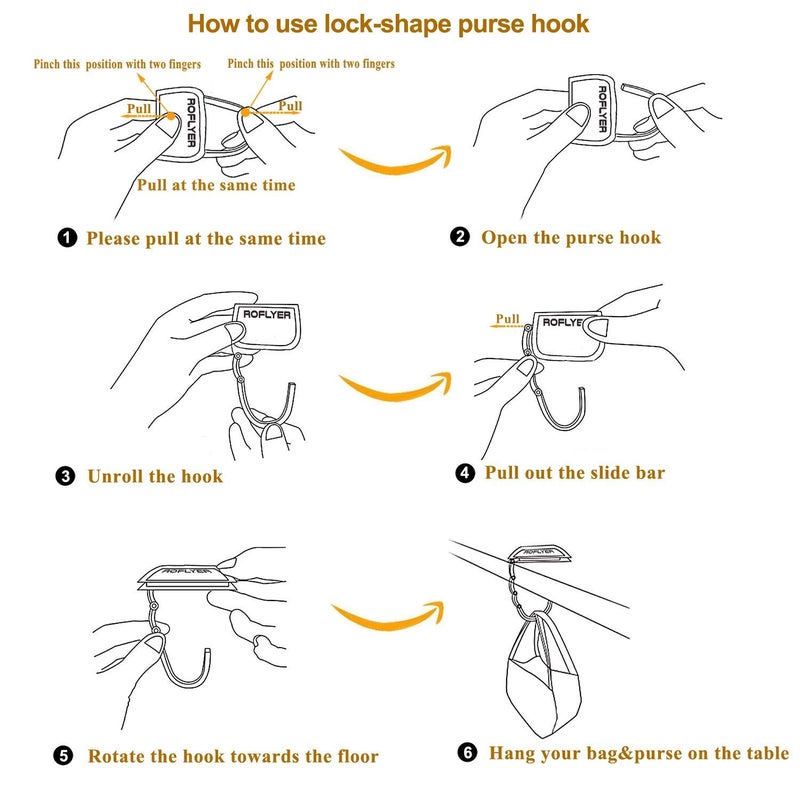 How to use lock-shape purse hook

Pinch this position with two fingers

Pinch this position with two fingers

Pull

ROFLYER

Pull

Pull at the same time

❶ Please pull at the same time

ROFLYER

❷ Open the purse hook

ROFLYER

❸ Unroll the hook

Pull

ROFLYE

❹ Pull out the slide bar

ROFLYER

❺ Rotate the hook towards the floor

ROFLYER

❻ Hang your bag&purse on the table