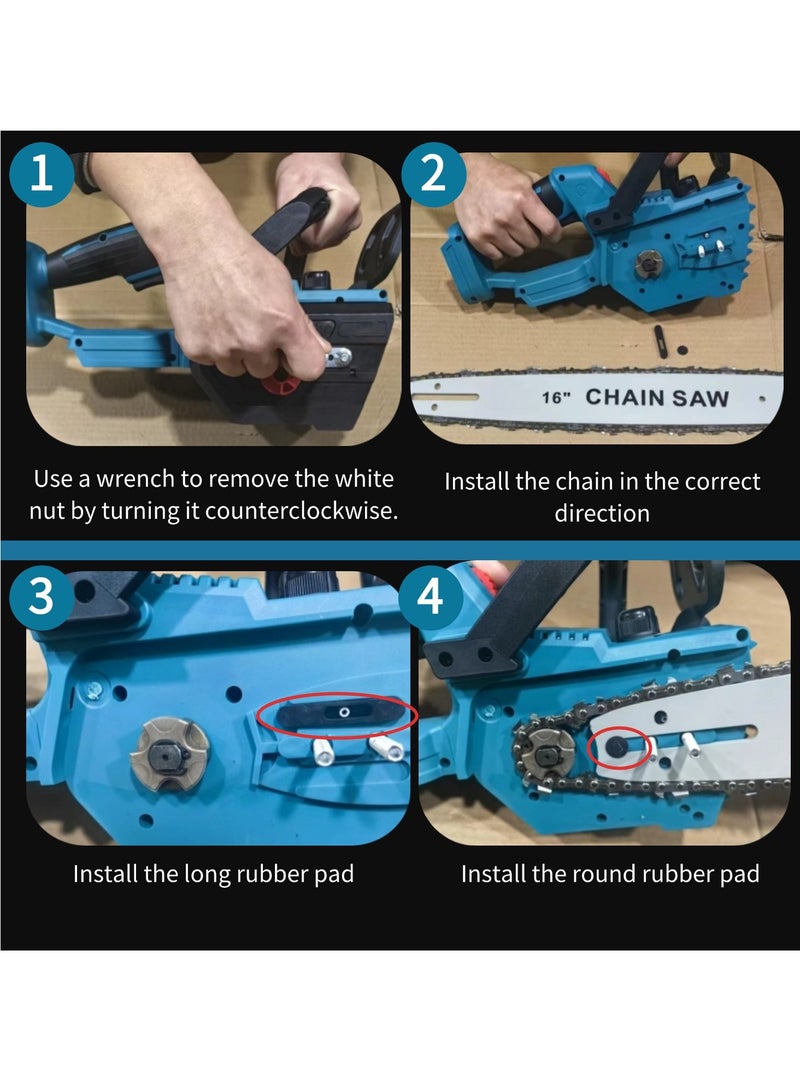 1

Use a wrench to remove the white nut by turning it counterclockwise.

2

16" CHAIN SAW

Install the chain in the correct direction

3

Install the long rubber pad

4

Install the round rubber pad