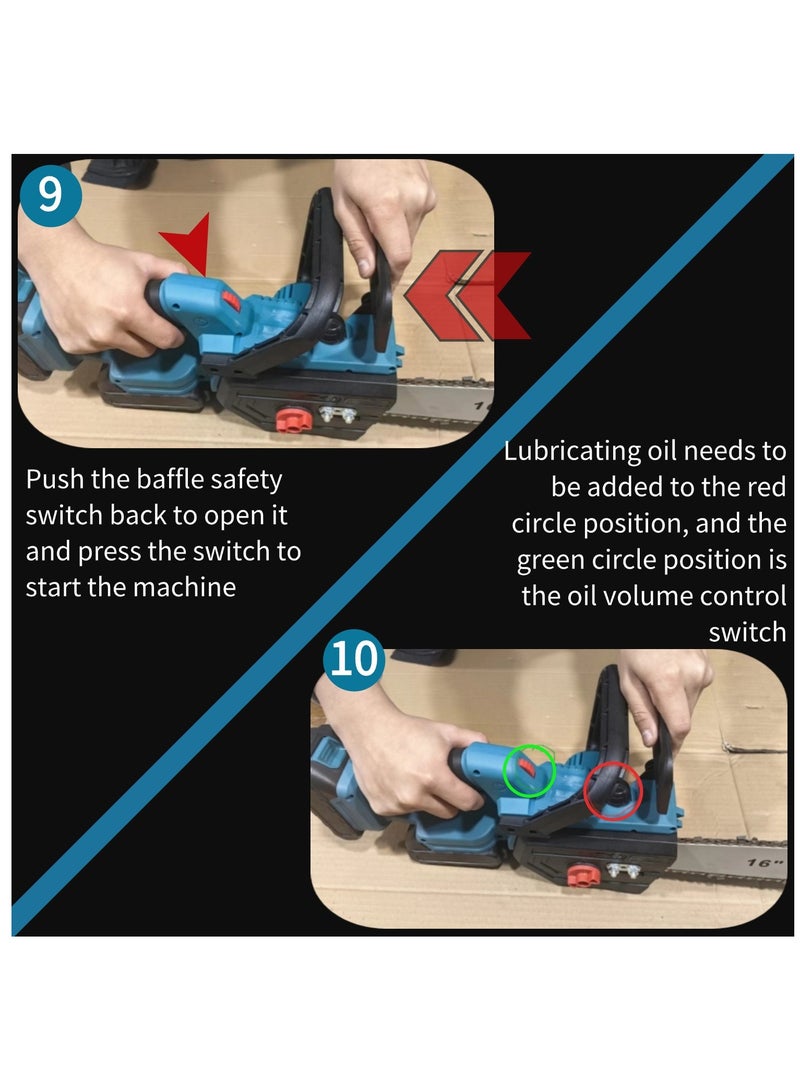 9

Push the baffle safety switch back to open it and press the switch to start the machine

Lubricating oil needs to be added to the red circle position, and the green circle position is the oil volume control switch

10

16"