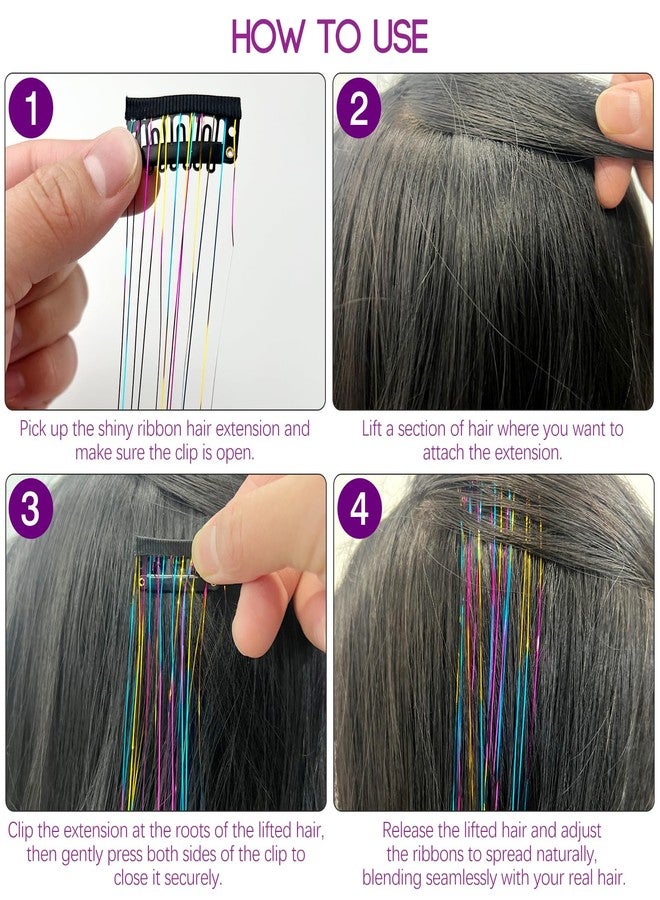 HOW TO USE

1

Pick up the shiny ribbon hair extension and make sure the clip is open.

2

Lift a section of hair where you want to attach the extension.

3

Clip the extension at the roots of the lifted hair, then gently press both sides of the clip to close it securely.

4

Release the lifted hair and adjust the ribbons to spread naturally, blending seamlessly with your real hair.