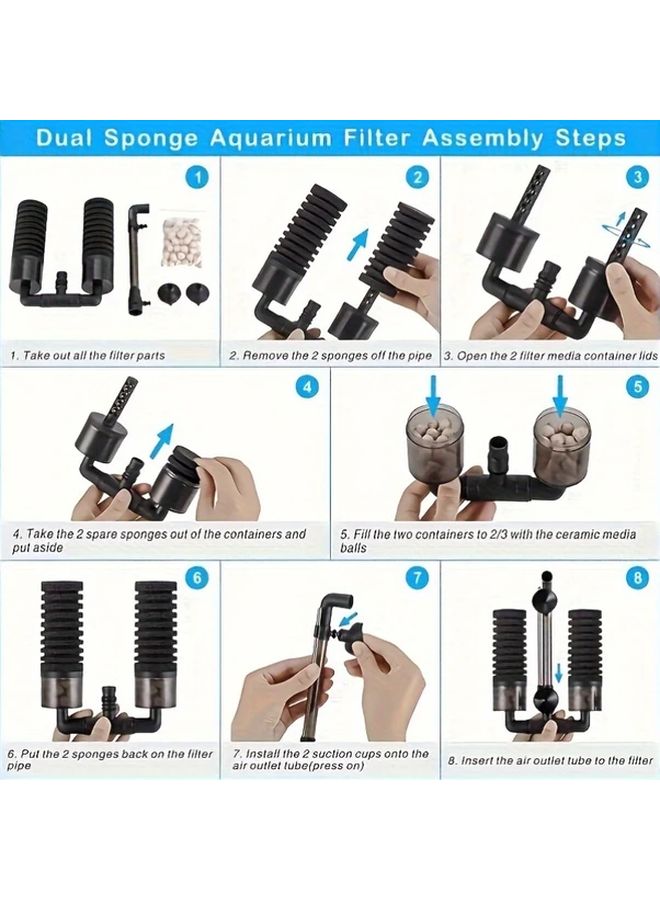 Dual Sponge Aquarium Filter Assembly Steps

1

1. Take out all the filter parts

2

2. Remove the 2 sponges off the pipe

3

3. Open the 2 filter media container lids

4

4. Take the 2 spare sponges out of the containers and put aside

5

5. Fill the two containers to 2/3 with the ceramic media balls

6

6. Put the 2 sponges back on the filter pipe

7

7. Install the 2 suction cups onto the air outlet tube(press on)

8

8. Insert the air outlet tube to the filter