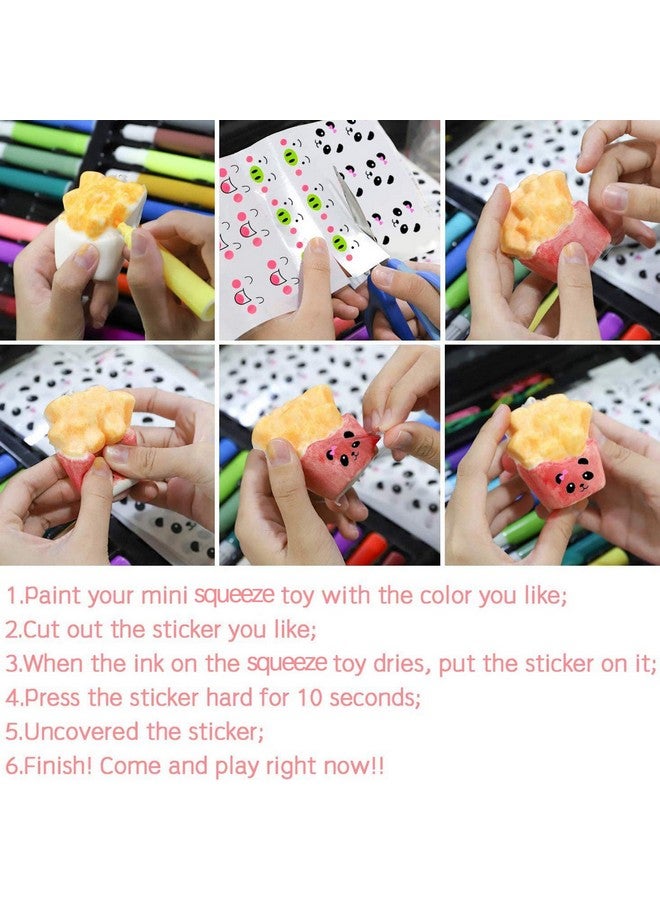 1.Paint your mini squeeze toy with the color you like;
2.Cut out the sticker you like;
3.When the ink on the squeeze toy dries, put the sticker on it;
4.Press the sticker hard for 10 seconds;
5.Uncovered the sticker;
6.Finish! Come and play right now!!