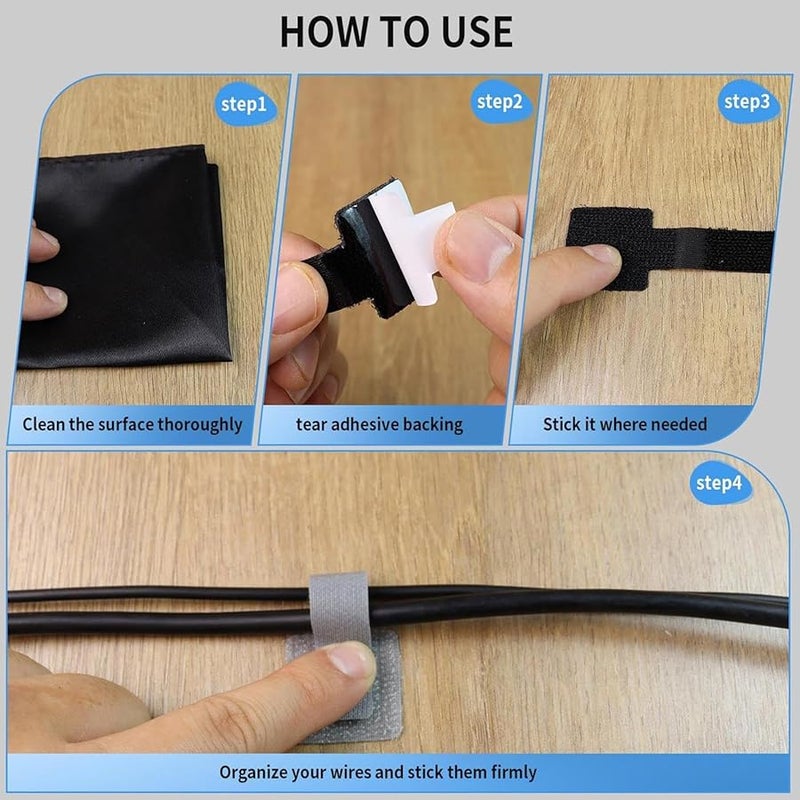 HOW TO USE

step1

Clean the surface thoroughly

step2

tear adhesive backing

step3

Stick it where needed

step4

Organize your wires and stick them firmly