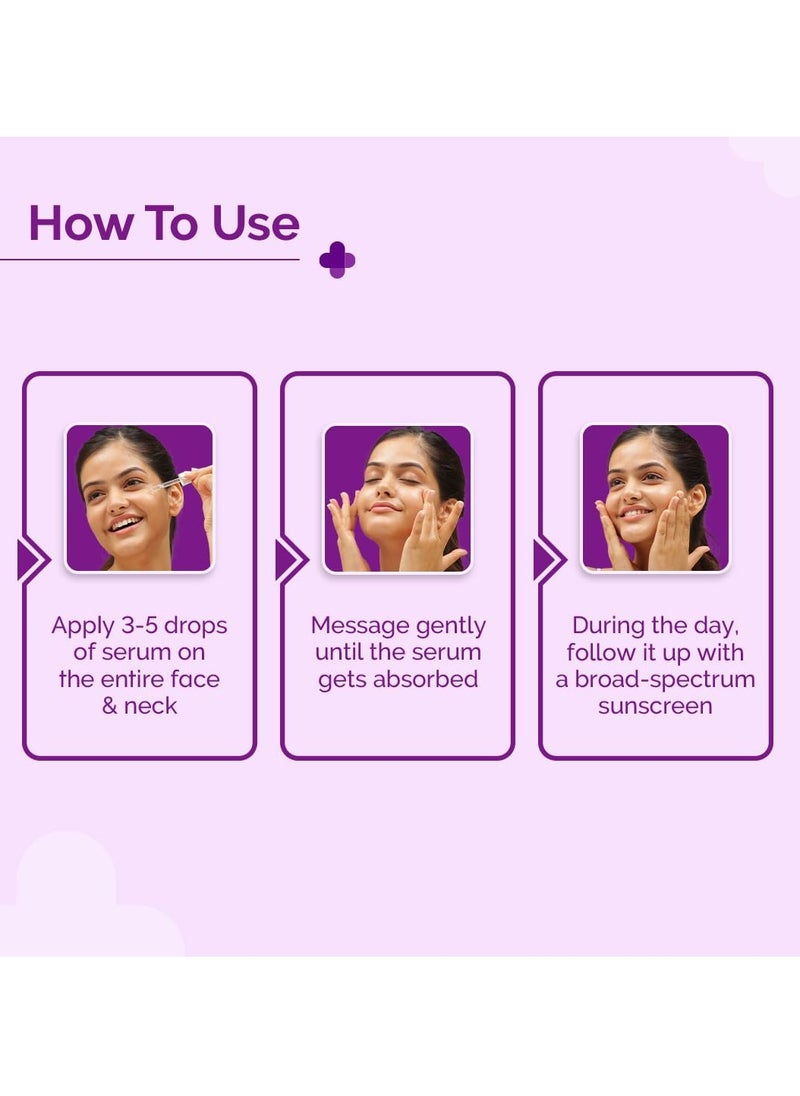 How To Use

Apply 3-5 drops of serum on the entire face & neck

Message gently until the serum gets absorbed

During the day, follow it up with a broad-spectrum sunscreen