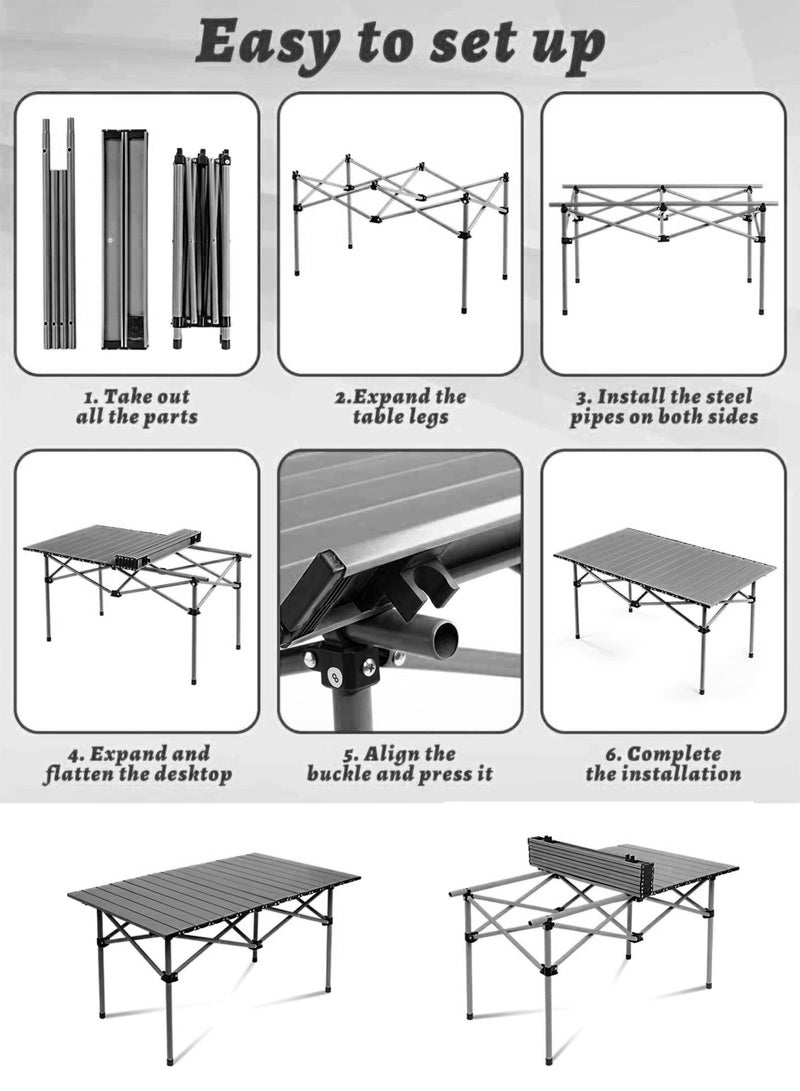 Easy to set up

1. Take out all the parts

2.Expand the table legs

3. Install the steel pipes on both sides

4. Expand and flatten the desktop

5. Align the buckle and press it

6. Complete the installation