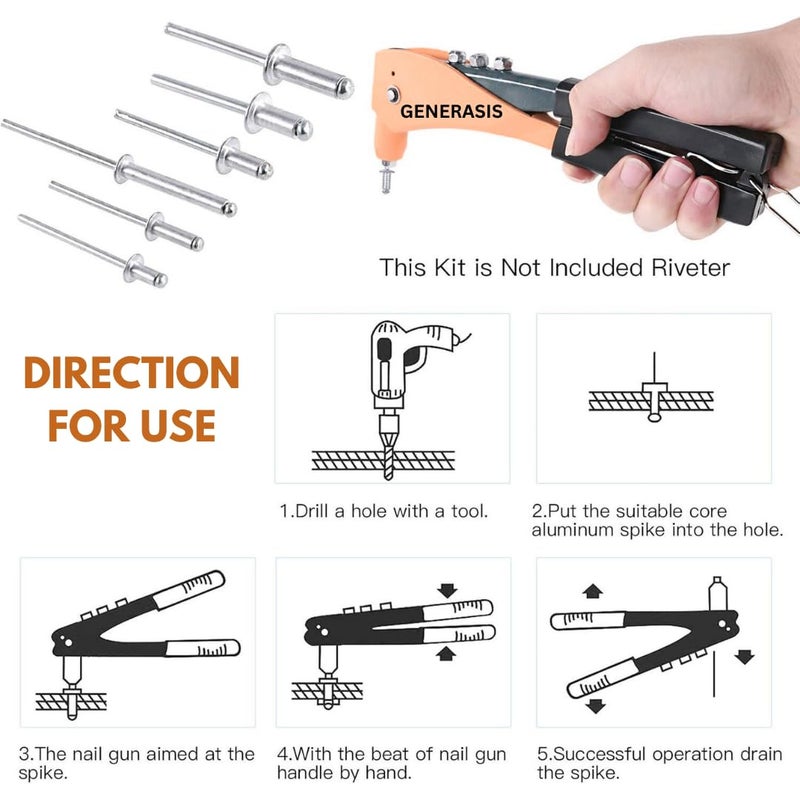 GENERASIS

This Kit is Not Included Riveter

DIRECTION FOR USE

1.Drill a hole with a tool.

2.Put the suitable core aluminum spike into the hole.

3.The nail gun aimed at the spike.

4.With the beat of nail gun handle by hand.

5.Successful operation drain the spike.