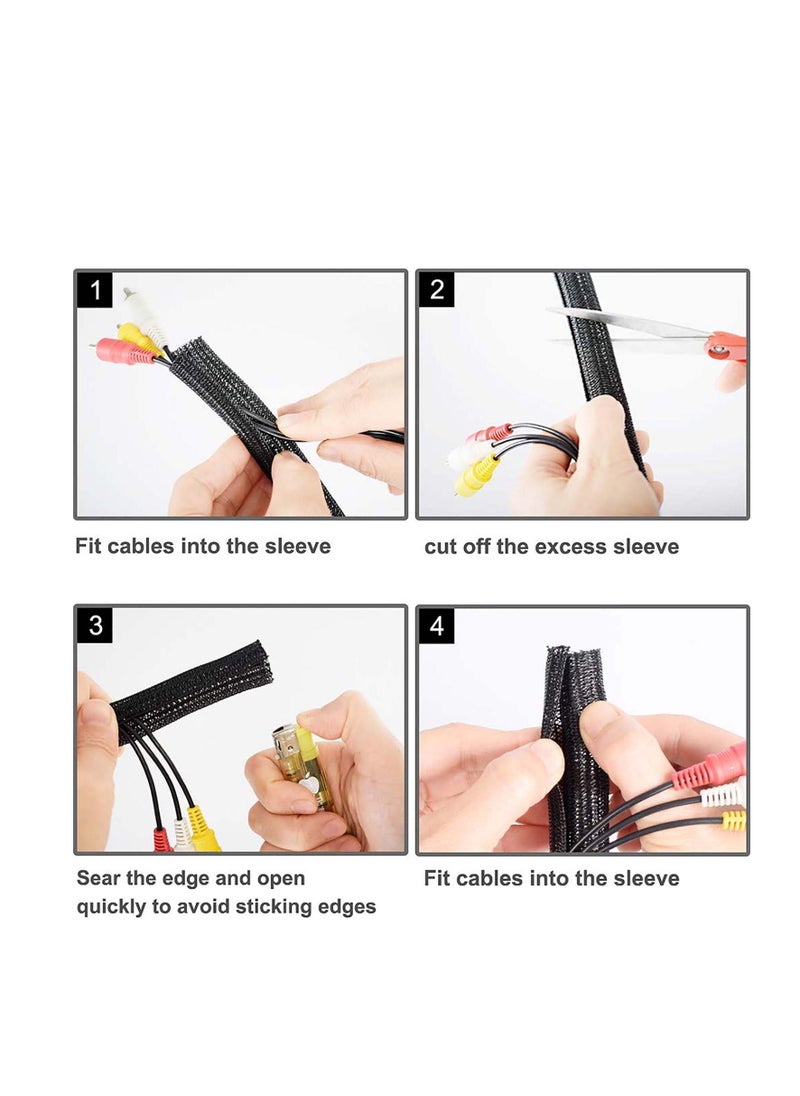 1

Fit cables into the sleeve

2

cut off the excess sleeve

3

Sear the edge and open quickly to avoid sticking edges

4

Fit cables into the sleeve