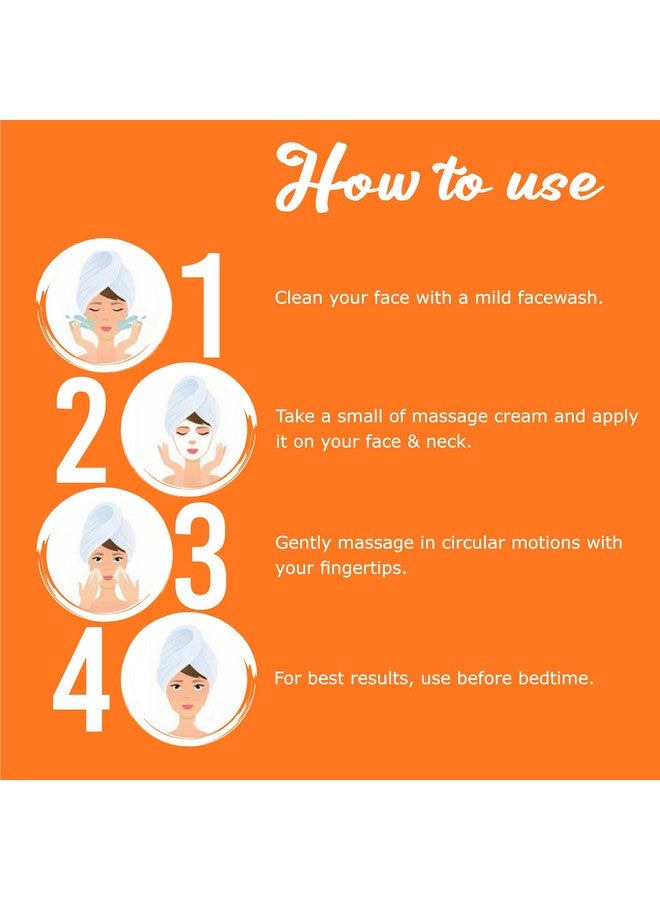 How to use

1 Clean your face with a mild facewash.

2 Take a small of massage cream and apply it on your face & neck.

3 Gently massage in circular motions with your fingertips.

4 For best results, use before bedtime.