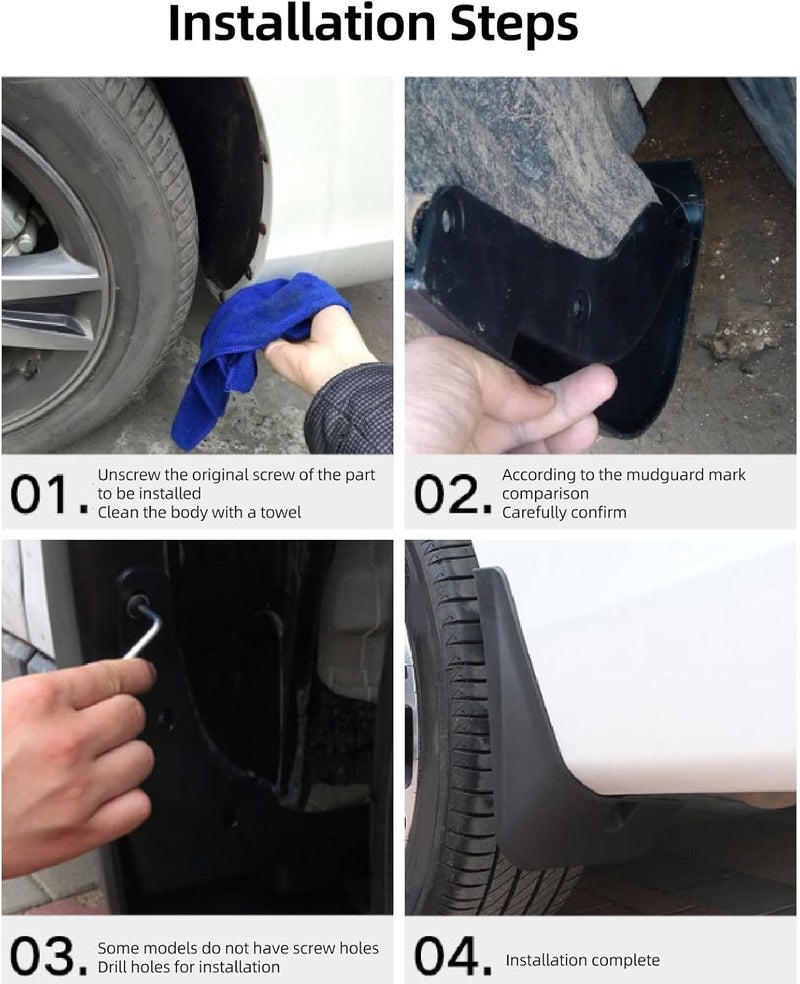 Installation Steps

01. Unscrew the original screw of the part to be installed
Clean the body with a towel

02. According to the mudguard mark comparison
Carefully confirm

03. Some models do not have screw holes
Drill holes for installation

04. Installation complete