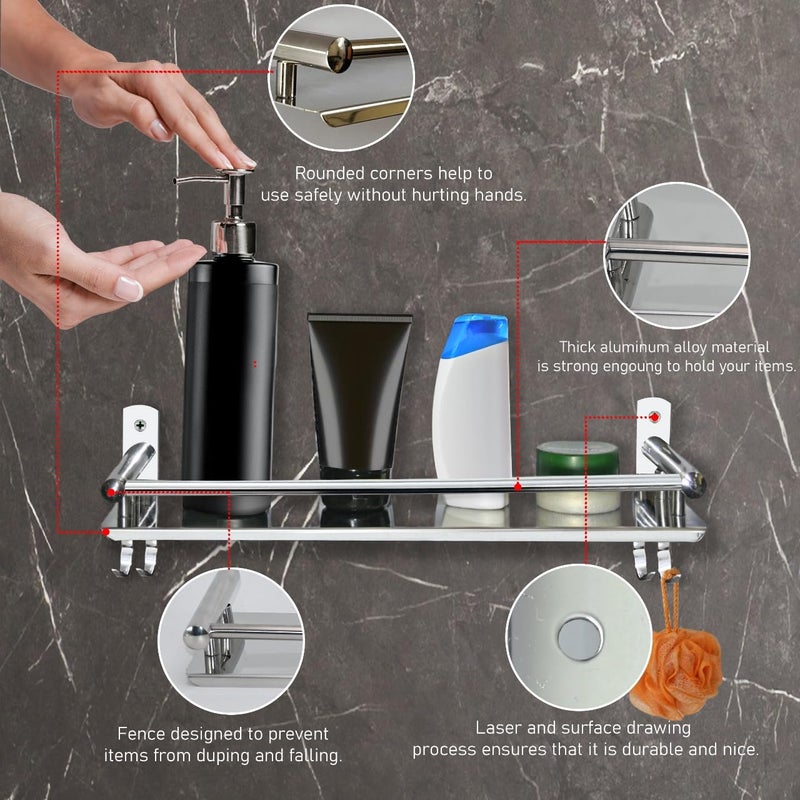 Rounded corners help to use safely without hurting hands.

Thick aluminum alloy material is strong engoung to hold your items.

Fence designed to prevent items from duping and falling.

Laser and surface drawing process ensures that it is durable and nice.