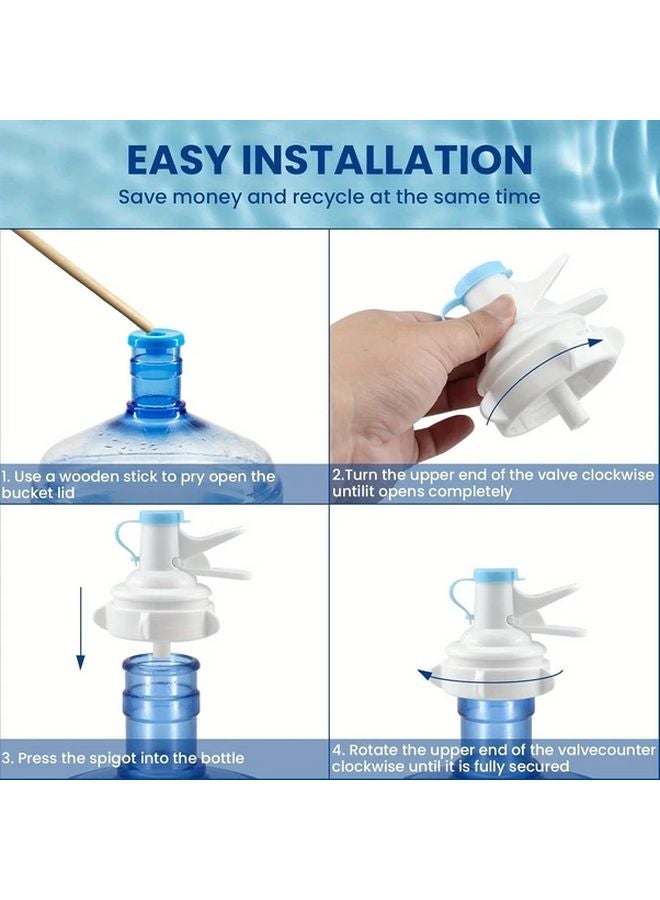 EASY INSTALLATION

Save money and recycle at the same time

1. Use a wooden stick to pry open the bucket lid

2.Turn the upper end of the valve clockwise untilit opens completely

3. Press the spigot into the bottle

4. Rotate the upper end of the valvecounter clockwise until it is fully secured