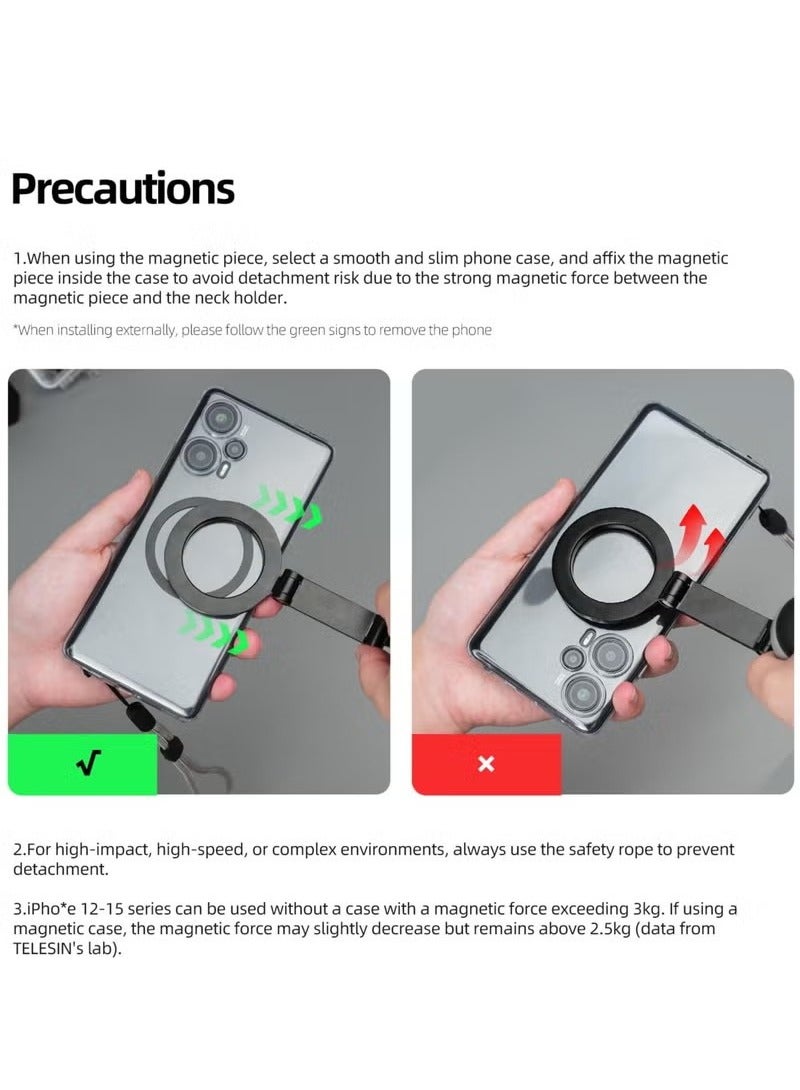 Precautions

1.When using the magnetic piece, select a smooth and slim phone case, and affix the magnetic piece inside the case to avoid detachment risk due to the strong magnetic force between the magnetic piece and the neck holder.

*When installing externally, please follow the green signs to remove the phone

√

×

2.For high-impact, high-speed, or complex environments, always use the safety rope to prevent detachment.

3.iPho*e 12-15 series can be used without a case with a magnetic force exceeding 3kg. If using a magnetic case, the magnetic force may slightly decrease but remains above 2.5kg (data from TELESIN's lab).