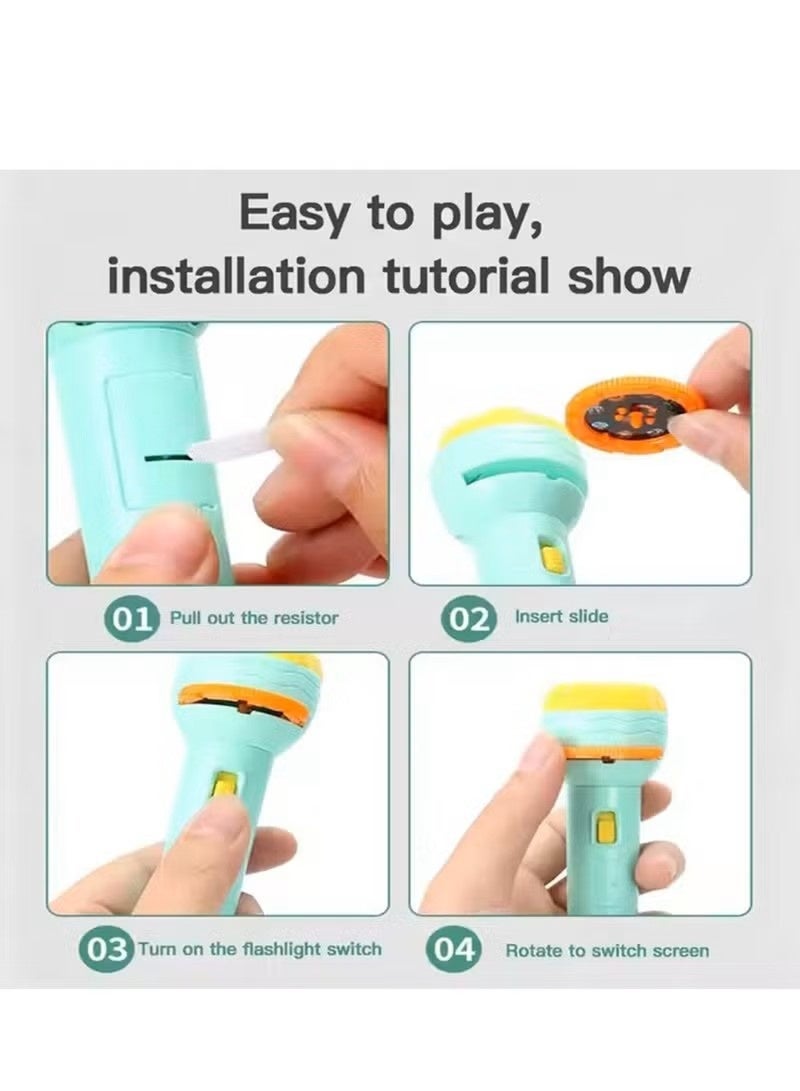 Easy to play, installation tutorial show

01 Pull out the resistor

02 Insert slide

03 Turn on the flashlight switch

04 Rotate to switch screen