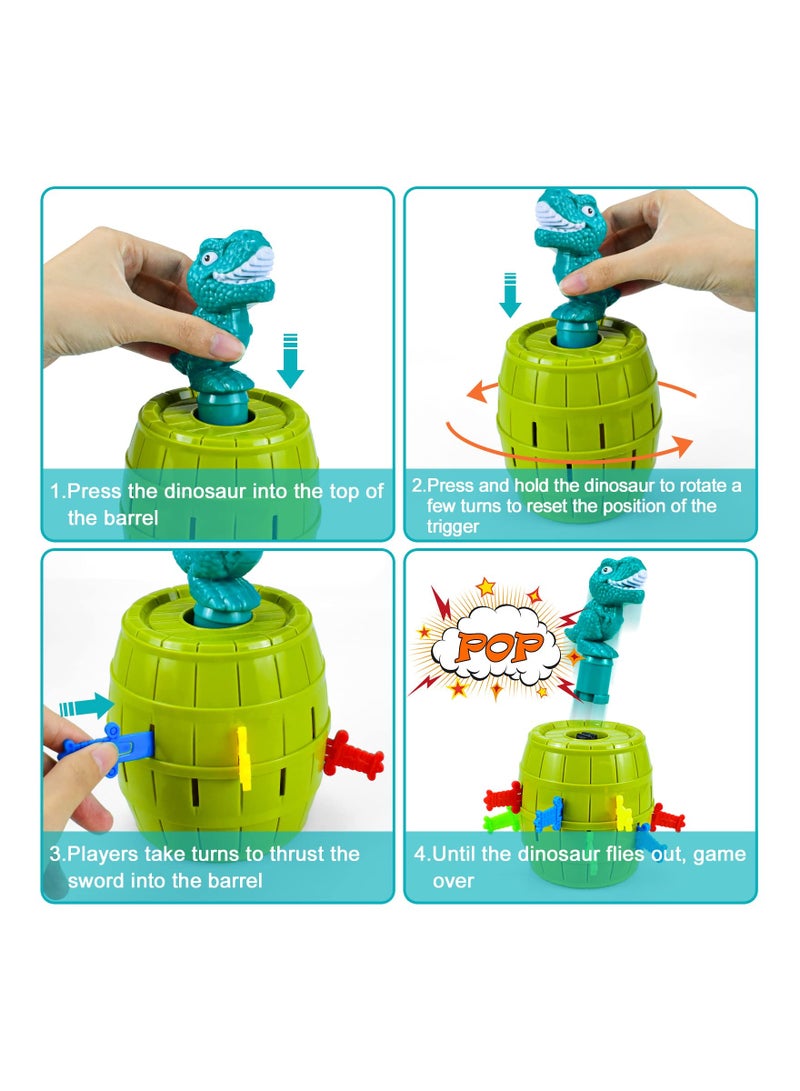 1.Press the dinosaur into the top of the barrel

2.Press and hold the dinosaur to rotate a few turns to reset the position of the trigger

3.Players take turns to thrust the sword into the barrel

POP

4.Until the dinosaur flies out, game over