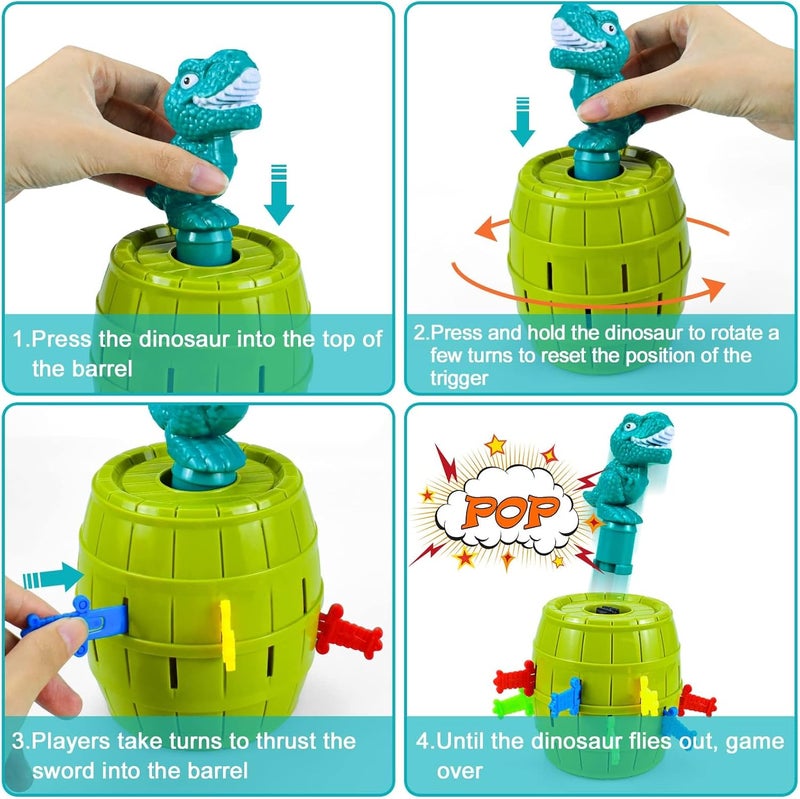 1.Press the dinosaur into the top of the barrel

2.Press and hold the dinosaur to rotate a few turns to reset the position of the trigger

3.Players take turns to thrust the sword into the barrel

POP

4.Until the dinosaur flies out, game over