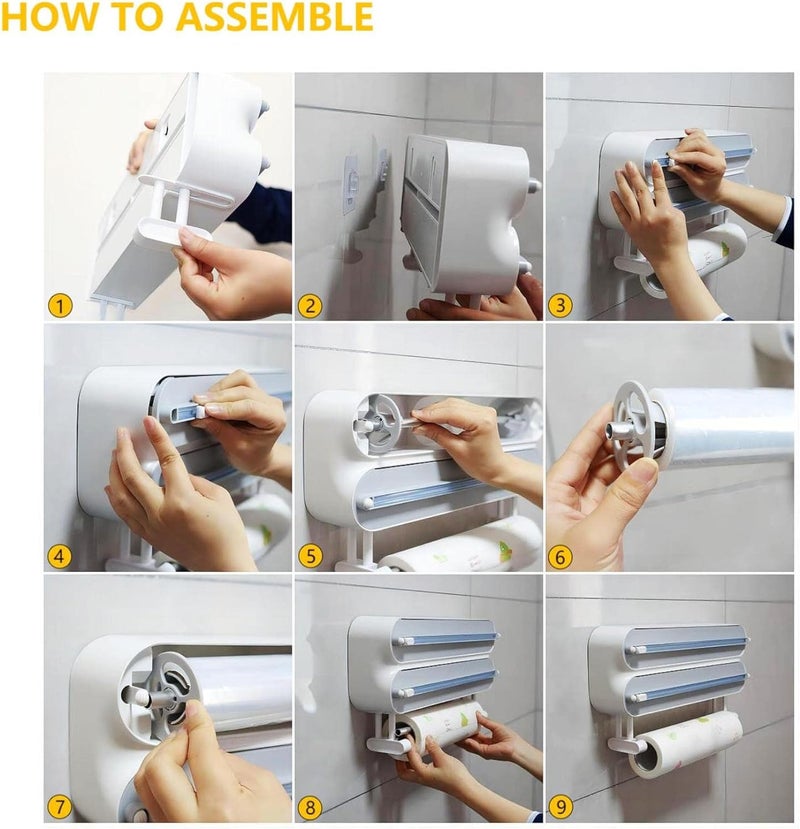 HOW TO ASSEMBLE

1

2

3

4

5

6

7

8

9