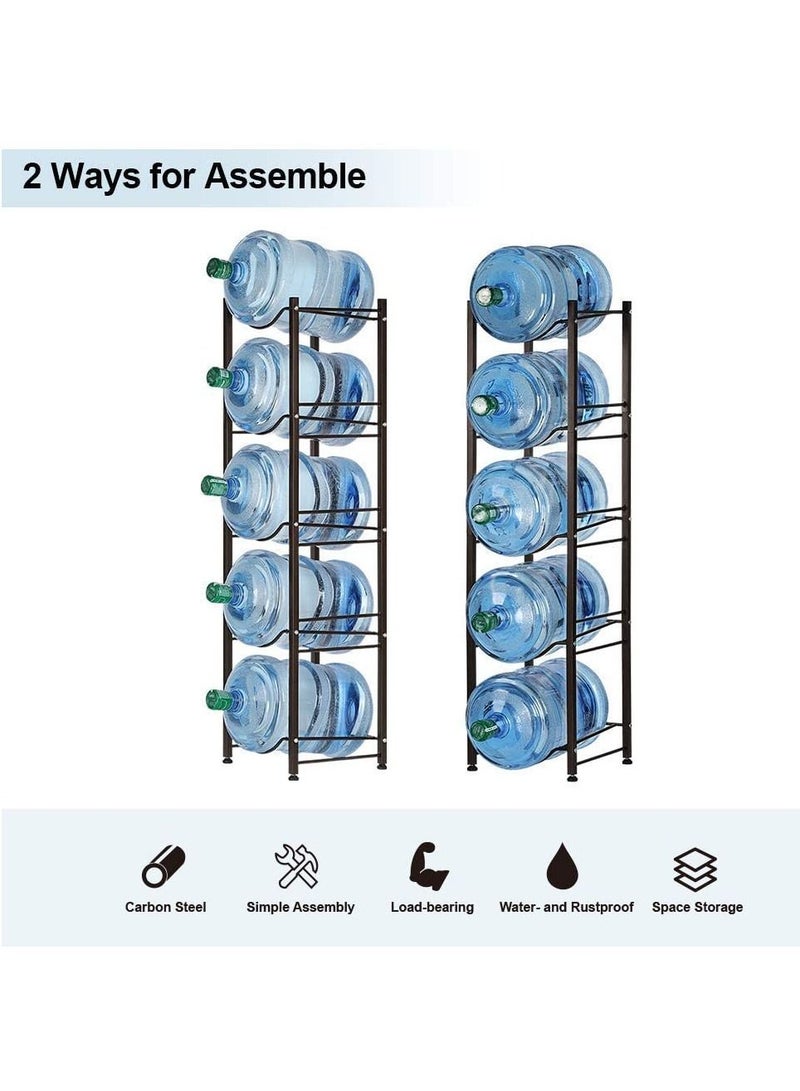 2 Ways for Assemble

Carbon Steel

Simple Assembly

Load-bearing

Water- and Rustproof

Space Storage