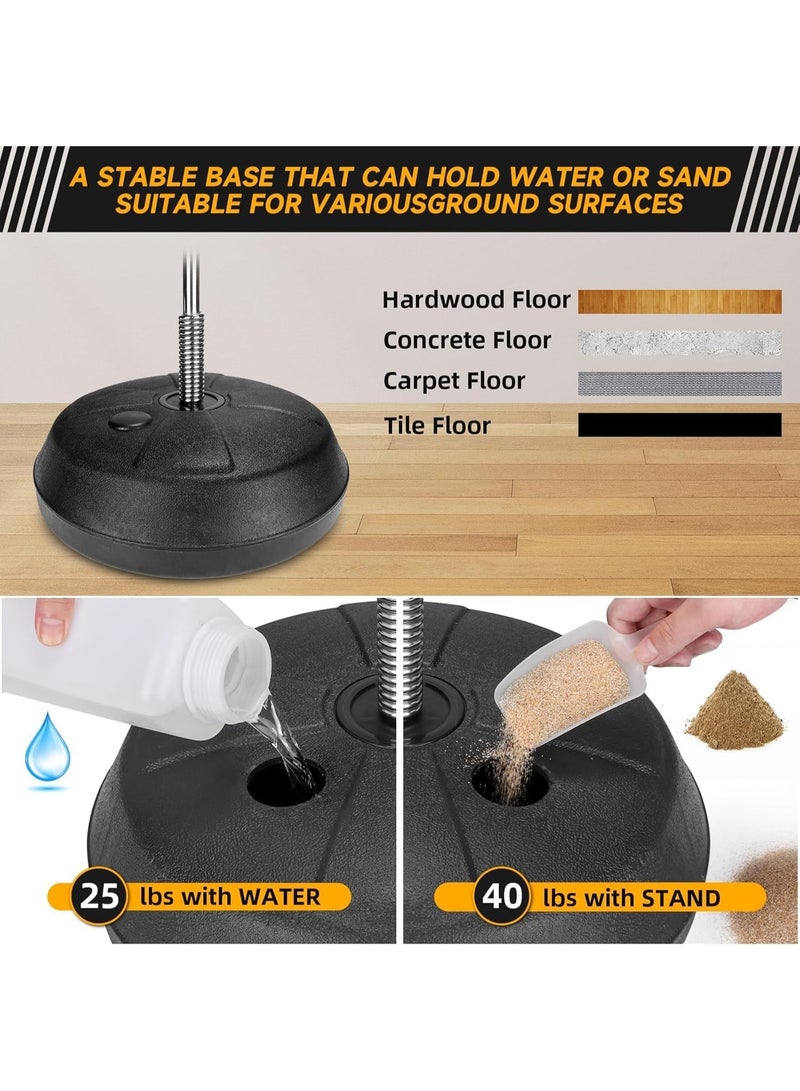 A STABLE BASE THAT CAN HOLD WATER OR SAND
SUITABLE FOR VARIOUSGROUND SURFACES

Hardwood Floor
Concrete Floor
Carpet Floor
Tile Floor

25 lbs with WATER

40 lbs with STAND