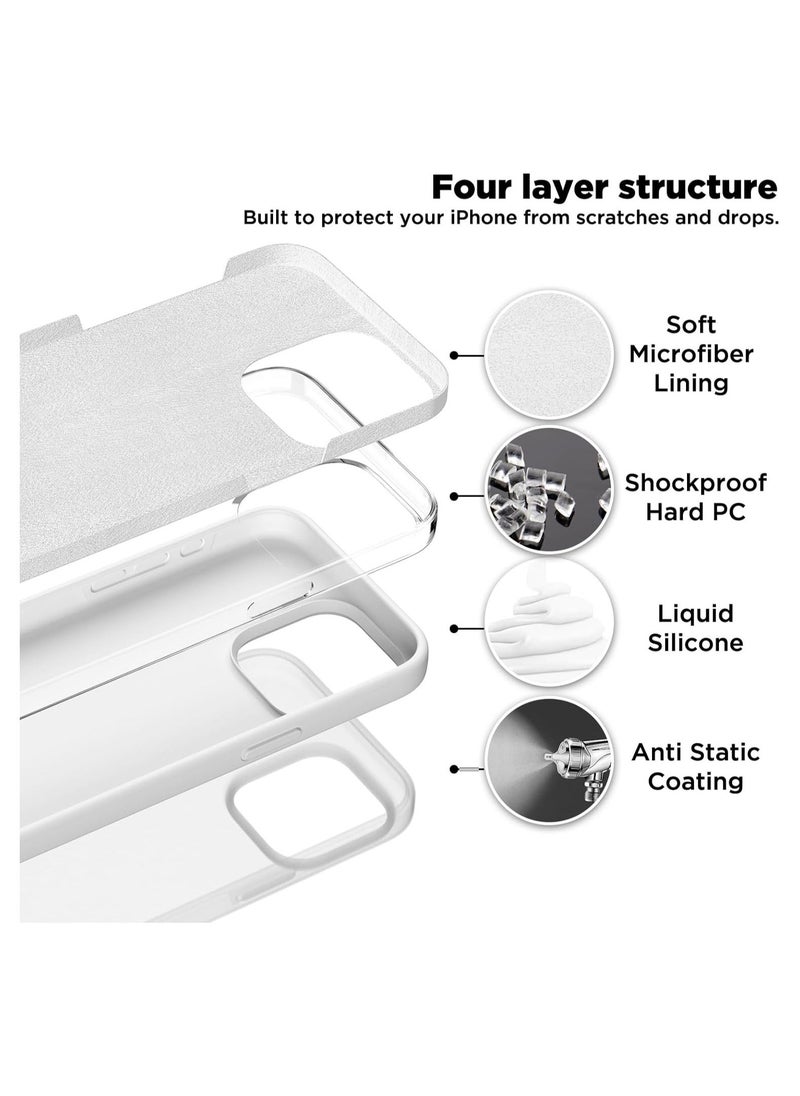 Four layer structure
Built to protect your iPhone from scratches and drops.

Soft Microfiber Lining

Shockproof Hard PC

Liquid Silicone

Anti Static Coating