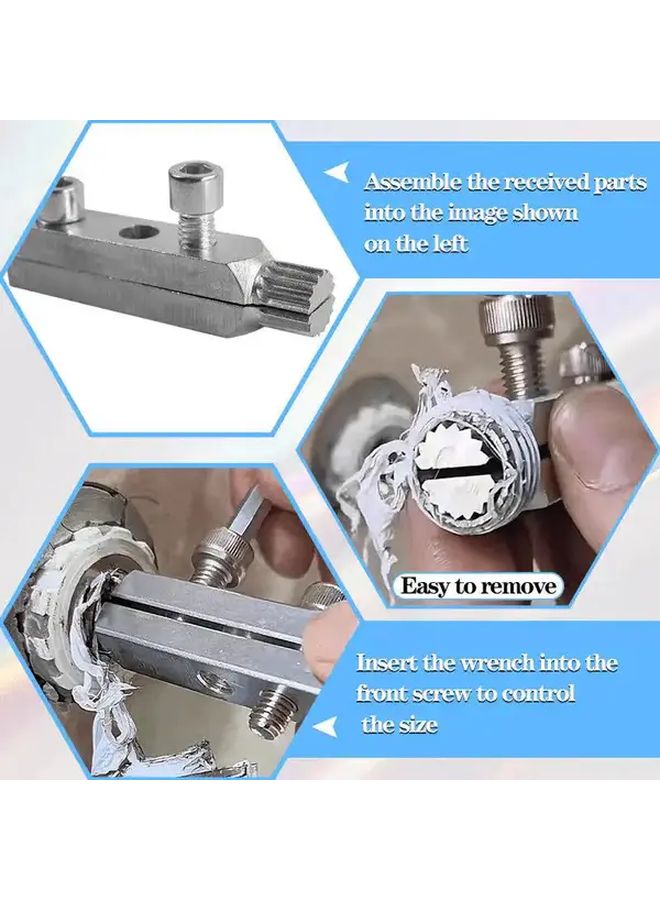 Assemble the received parts into the image shown on the left

Easy to remove

Insert the wrench into the front screw to control the size