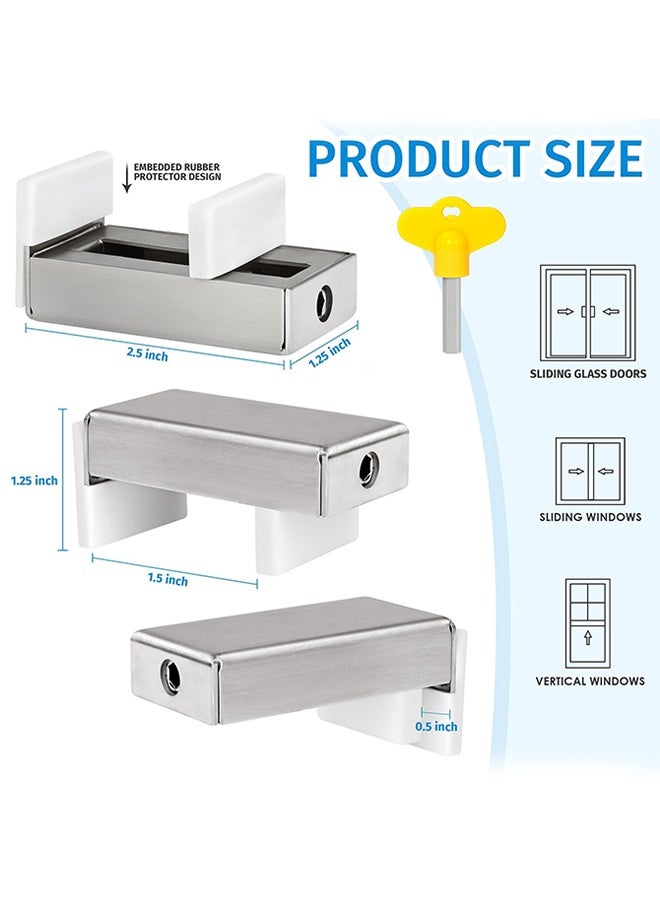 PRODUCT SIZE

EMBEDDED RUBBER PROTECTOR DESIGN

2.5 inch

1.25 inch

1.25 inch

1.5 inch

0.5 inch

SLIDING GLASS DOORS

SLIDING WINDOWS

VERTICAL WINDOWS