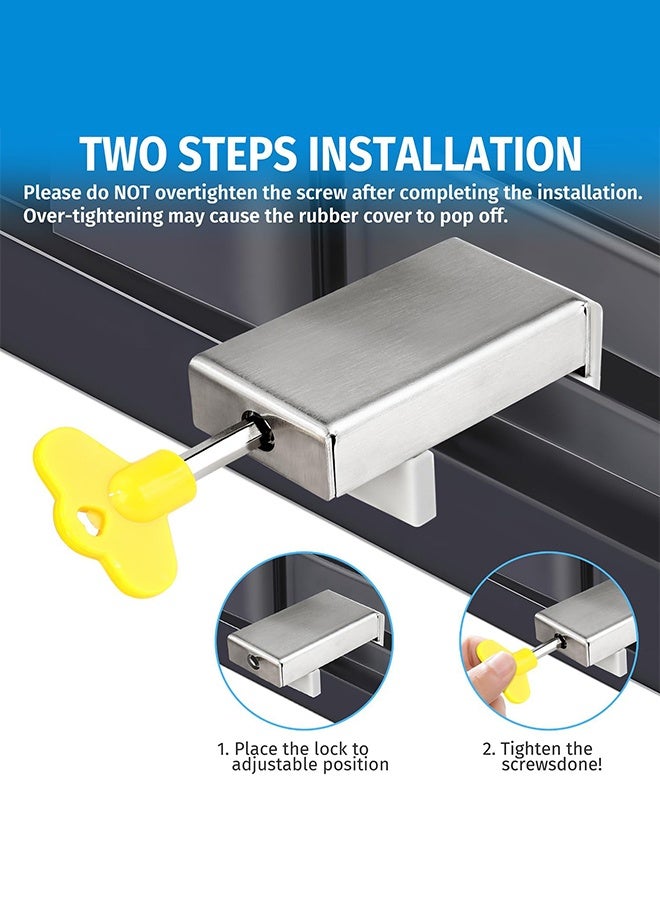 TWO STEPS INSTALLATION

Please do NOT overtighten the screw after completing the installation. Over-tightening may cause the rubber cover to pop off.

1. Place the lock to adjustable position

2. Tighten the screwsdone!