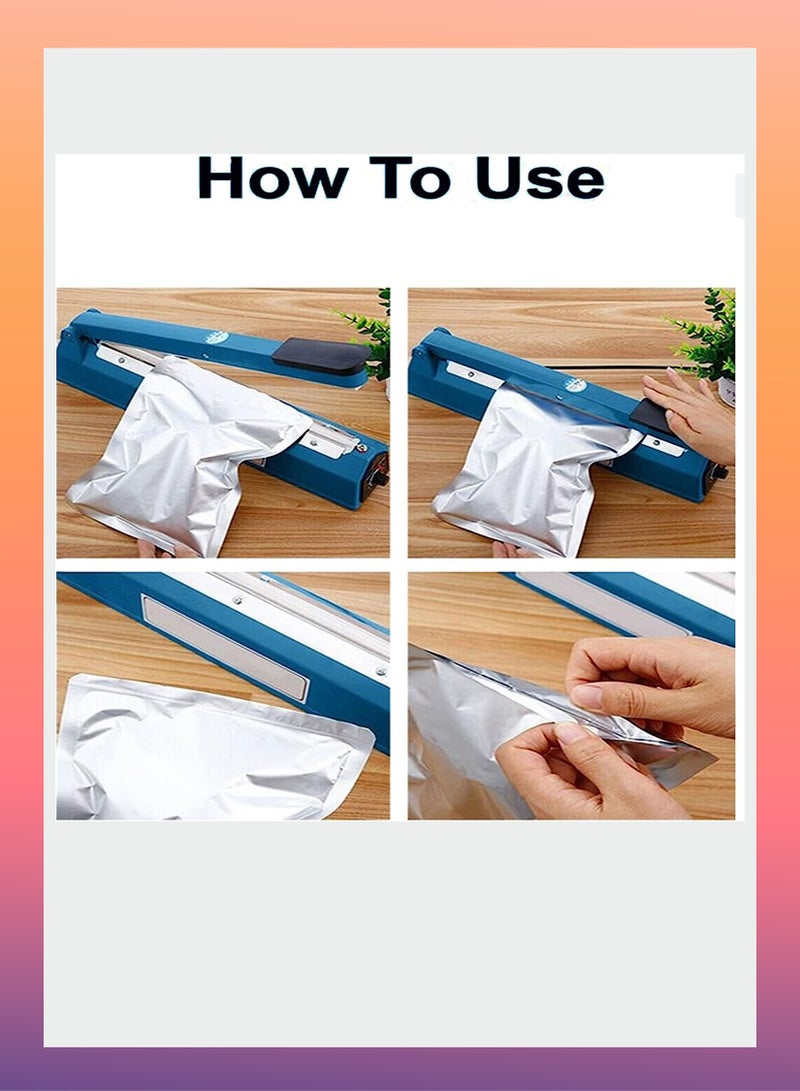 How To Use