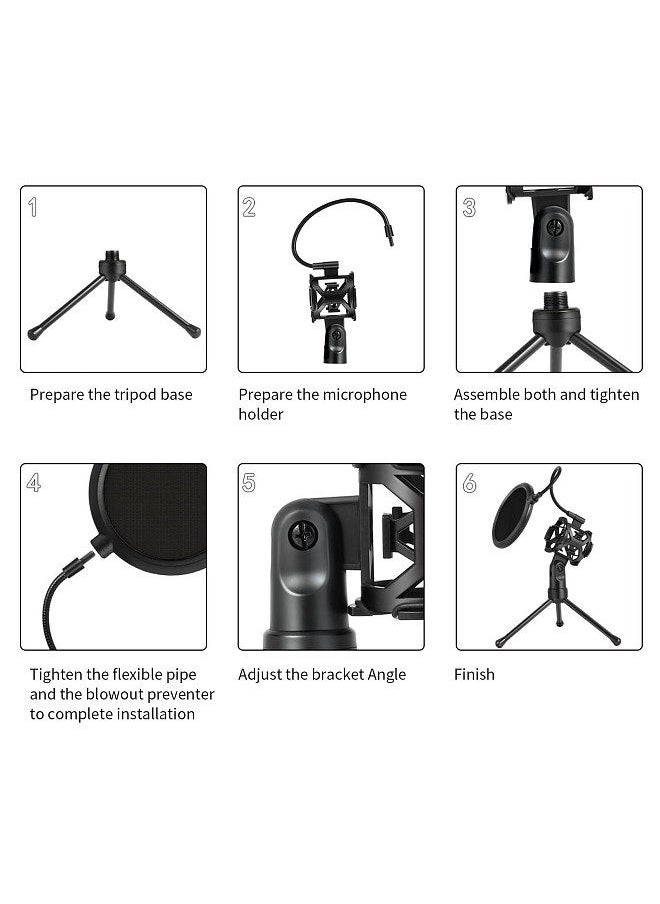 1

Prepare the tripod base

2

Prepare the microphone holder

3

Assemble both and tighten the base

4

Tighten the flexible pipe and the blowout preventer to complete installation

5

Adjust the bracket Angle

6

Finish