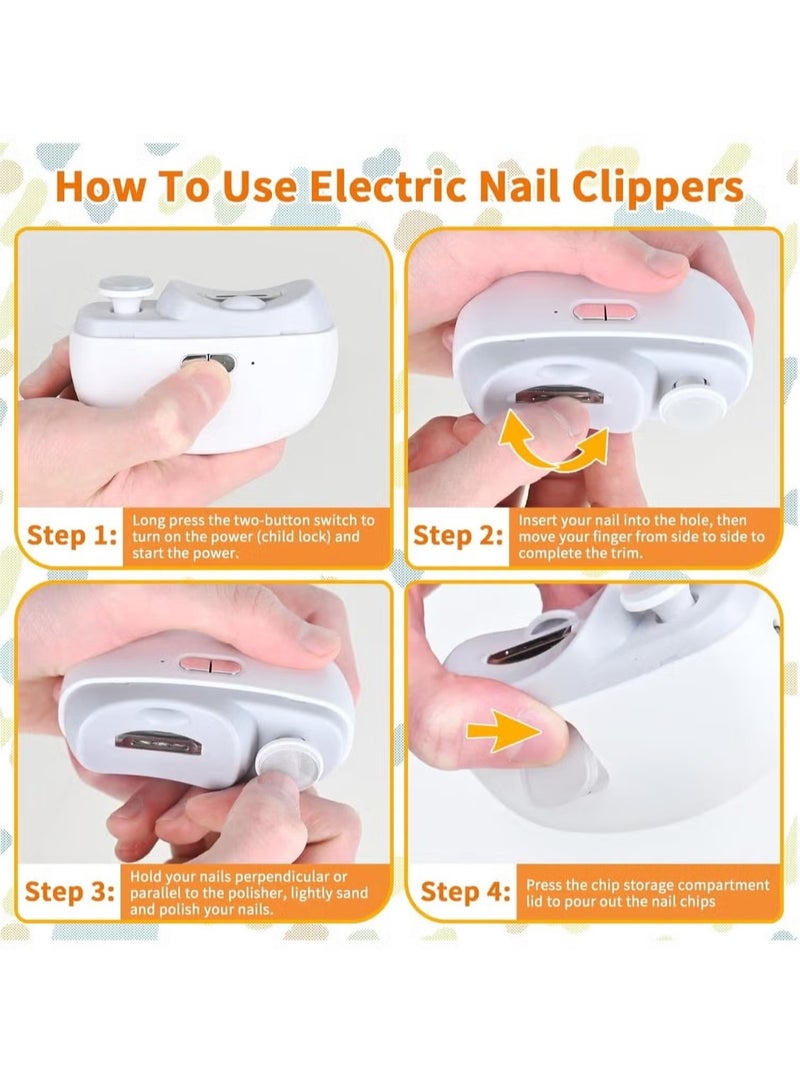 How To Use Electric Nail Clippers

Step 1: Long press the two-button switch to turn on the power (child lock) and start the power.

Step 2: Insert your nail into the hole, then move your finger from side to side to complete the trim.

Step 3: Hold your nails perpendicular or parallel to the polisher, lightly sand and polish your nails.

Step 4: Press the chip storage compartment lid to pour out the nail chips