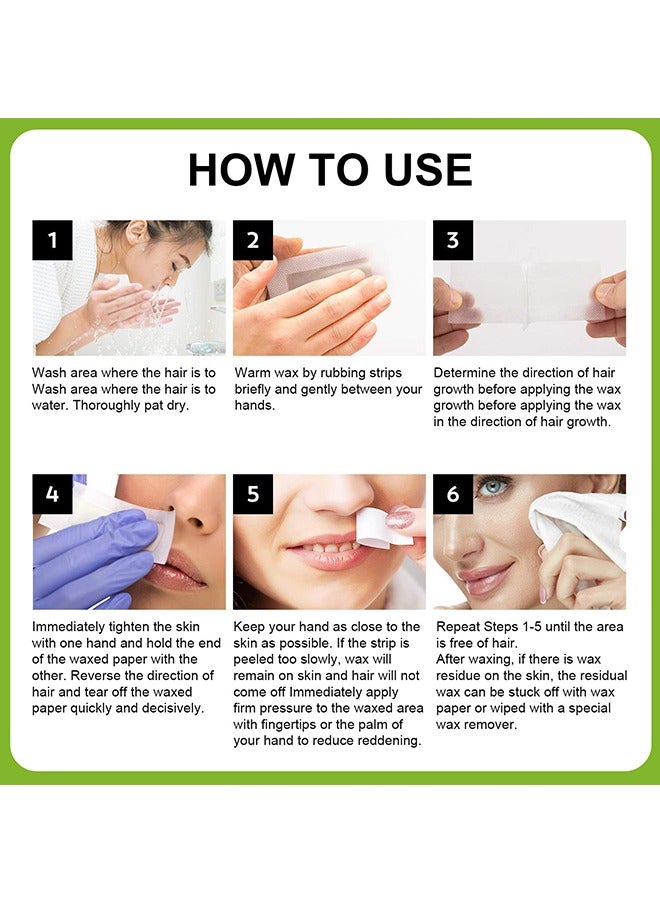 HOW TO USE

1

Wash area where the hair is to Wash area where the hair is to water. Thoroughly pat dry.

2

Warm wax by rubbing strips briefly and gently between your hands.

3

Determine the direction of hair growth before applying the wax growth before applying the wax in the direction of hair growth.

4

Immediately tighten the skin with one hand and hold the end of the waxed paper with the other. Reverse the direction of hair and tear off the waxed paper quickly and decisively.

5

Keep your hand as close to the skin as possible. If the strip is peeled too slowly, wax will remain on skin and hair will not come off Immediately apply firm pressure to the waxed area with fingertips or the palm of your hand to reduce reddening.

6

Repeat Steps 1-5 until the area is free of hair.
After waxing, if there is wax residue on the skin, the residual wax can be stuck off with wax paper or wiped with a special wax remover.