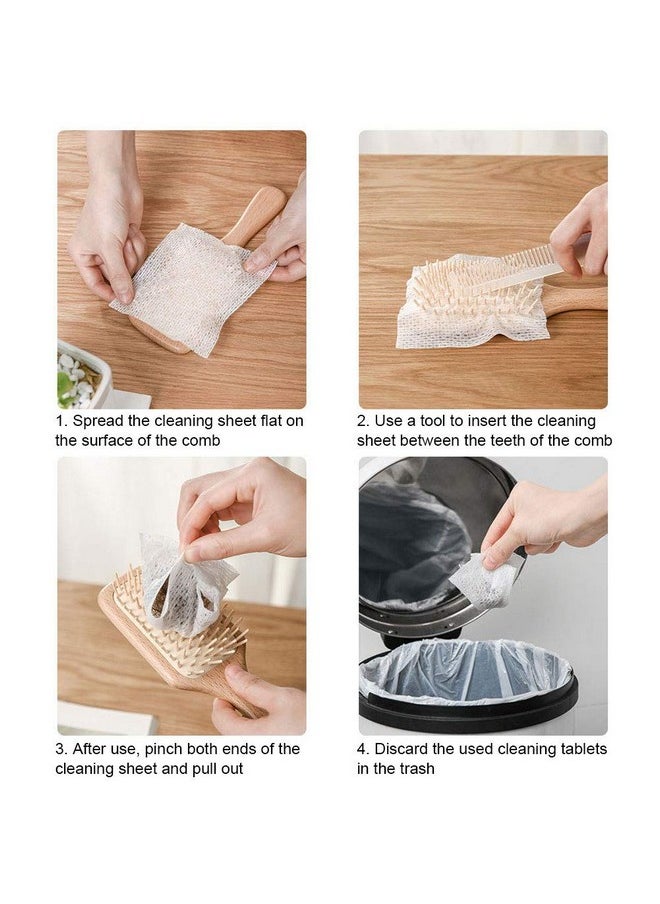 1. Spread the cleaning sheet flat on the surface of the comb

2. Use a tool to insert the cleaning sheet between the teeth of the comb

3. After use, pinch both ends of the cleaning sheet and pull out

4. Discard the used cleaning tablets in the trash