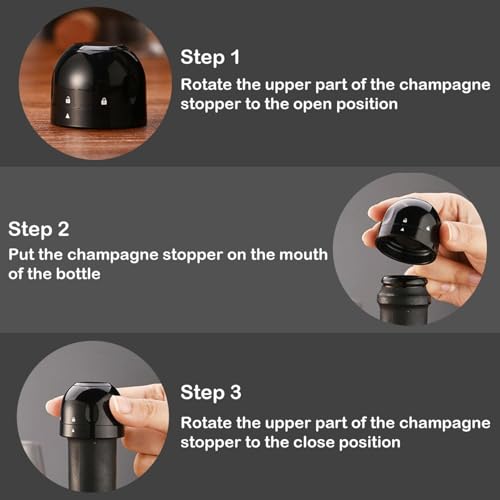 Step 1
Rotate the upper part of the champagne stopper to the open position

Step 2
Put the champagne stopper on the mouth of the bottle

Step 3
Rotate the upper part of the champagne stopper to the close position