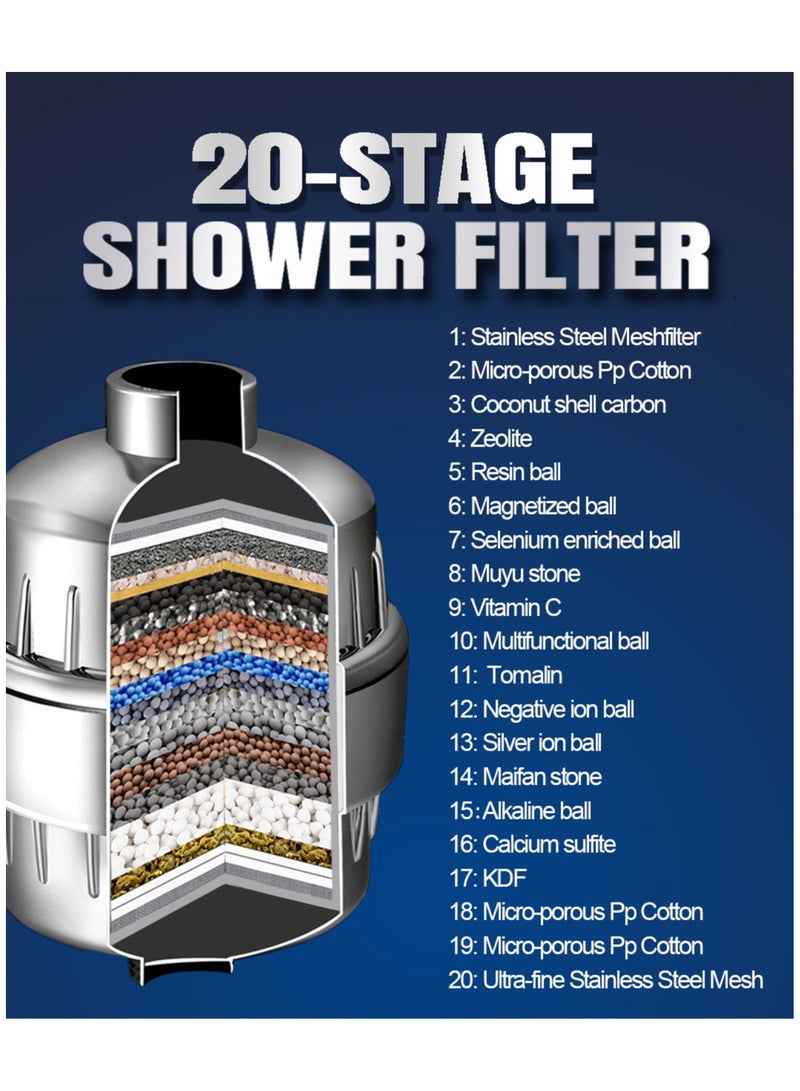 20-STAGE
SHOWER FILTER

1: Stainless Steel Meshfilter
2: Micro-porous Pp Cotton
3: Coconut shell carbon
4: Zeolite
5: Resin ball
6: Magnetized ball
7: Selenium enriched ball
8: Muyu stone
9: Vitamin C
10: Multifunctional ball
11: Tomalin
12: Negative ion ball
13: Silver ion ball
14: Maifan stone
15: Alkaline ball
16: Calcium sulfite
17: KDF
18: Micro-porous Pp Cotton
19: Micro-porous Pp Cotton
20: Ultra-fine Stainless Steel Mesh