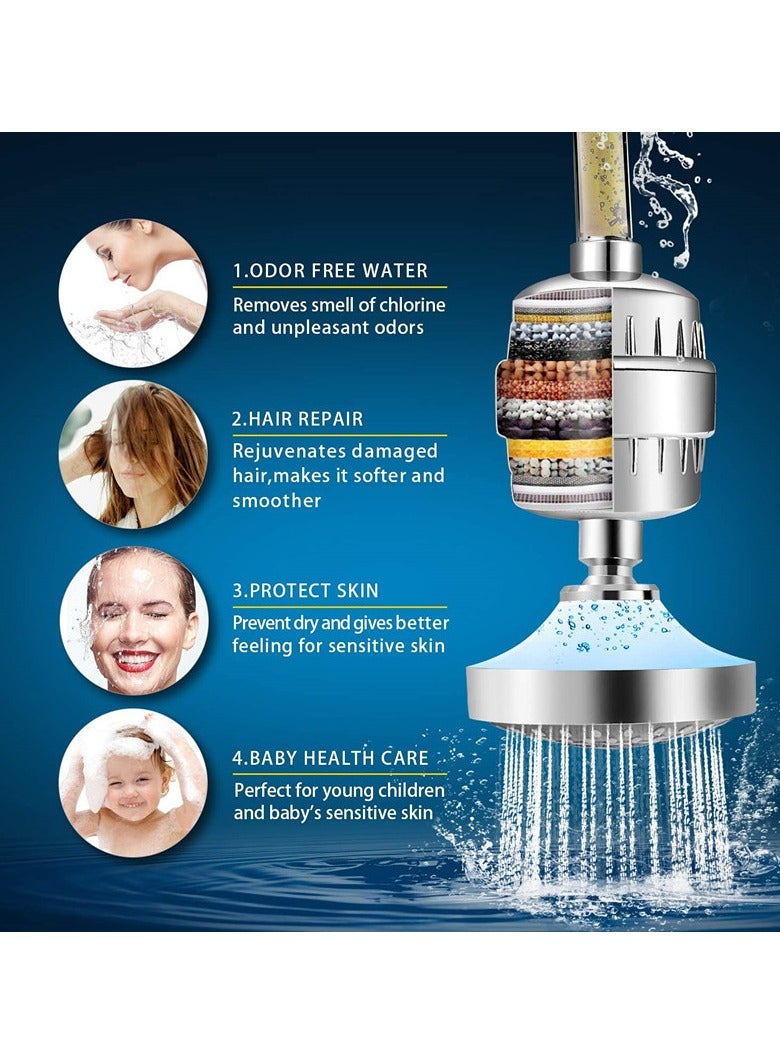 1.ODOR FREE WATER

Removes smell of chlorine and unpleasant odors

2.HAIR REPAIR

Rejuvenates damaged hair,makes it softer and smoother

3.PROTECT SKIN

Prevent dry and gives better feeling for sensitive skin

4.BABY HEALTH CARE

Perfect for young children and baby's sensitive skin