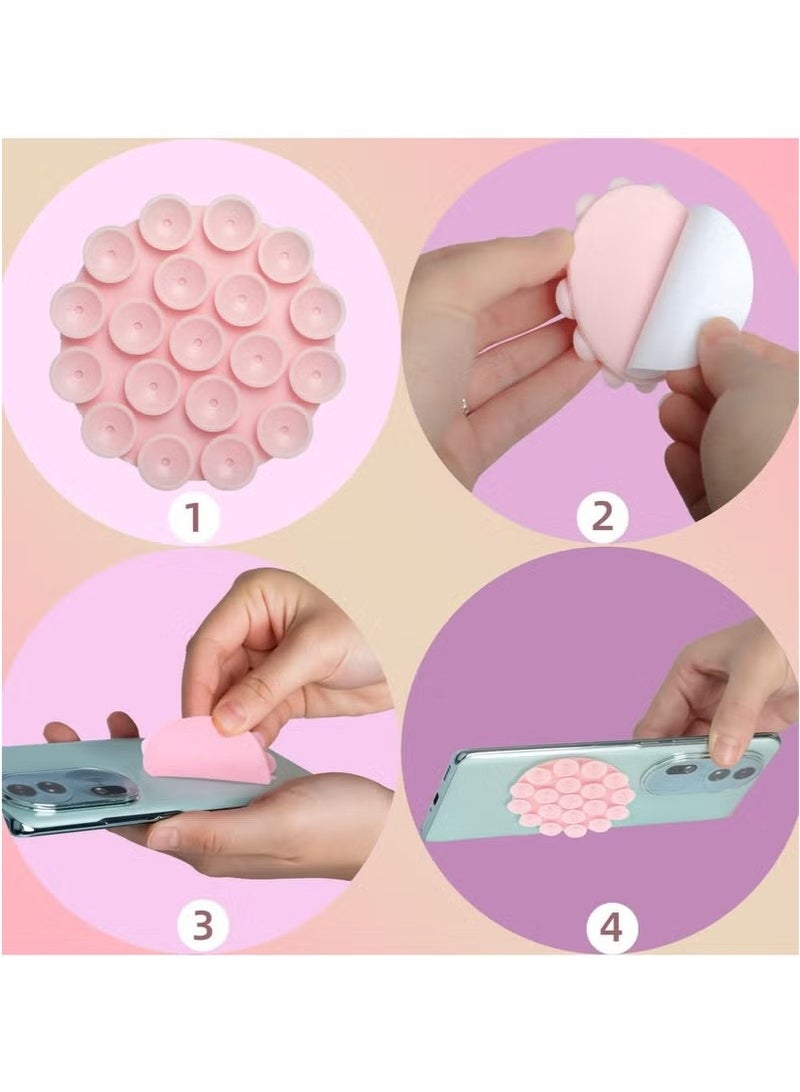 1

2

3

4