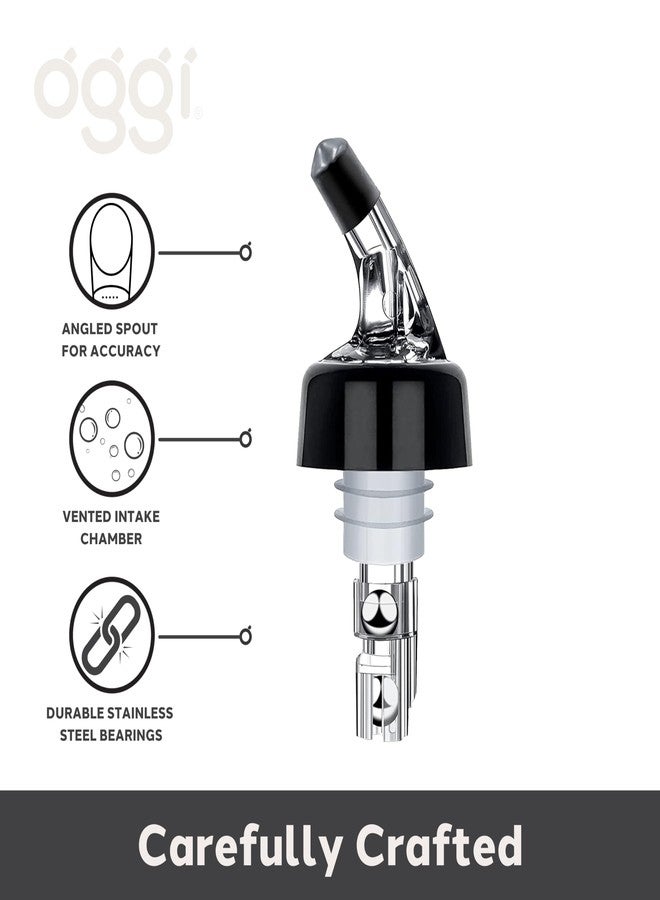 oggi®

ANGLED SPOUT FOR ACCURACY

VENTED INTAKE CHAMBER

DURABLE STAINLESS STEEL BEARINGS

Carefully Crafted