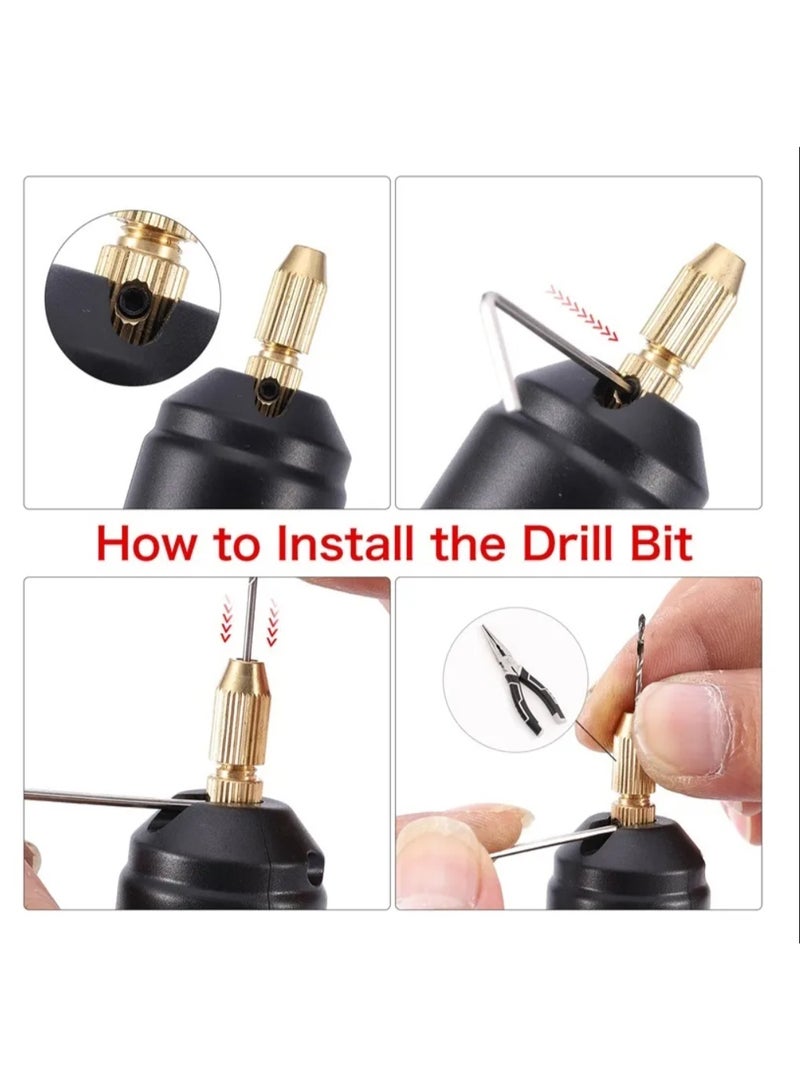 How to Install the Drill Bit