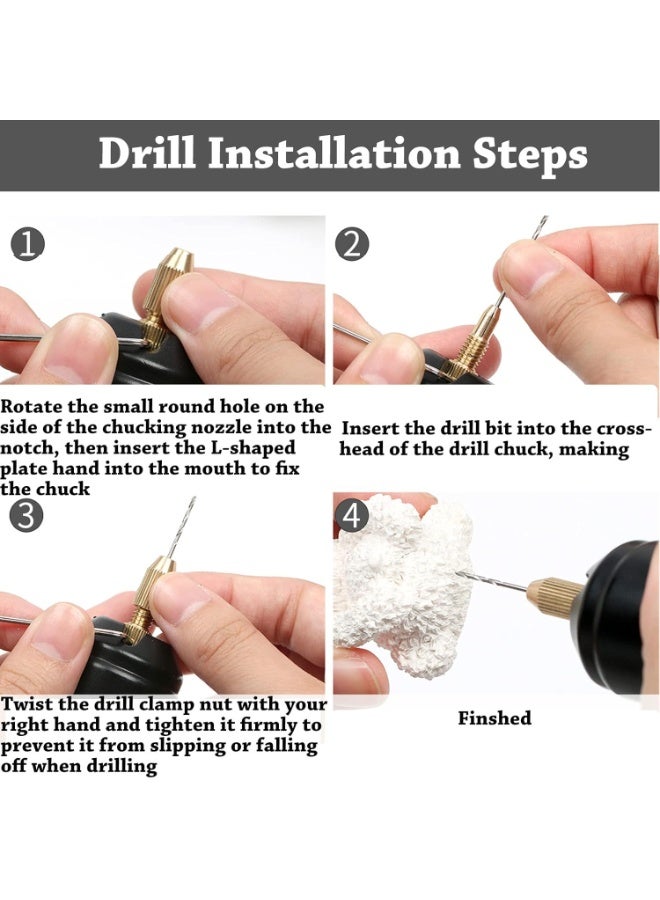 Drill Installation Steps

1

Rotate the small round hole on the side of the chucking nozzle into the notch, then insert the L-shaped plate hand into the mouth to fix the chuck

2

Insert the drill bit into the cross-head of the drill chuck, making

3

Twist the drill clamp nut with your right hand and tighten it firmly to prevent it from slipping or falling off when drilling

4

Finshed