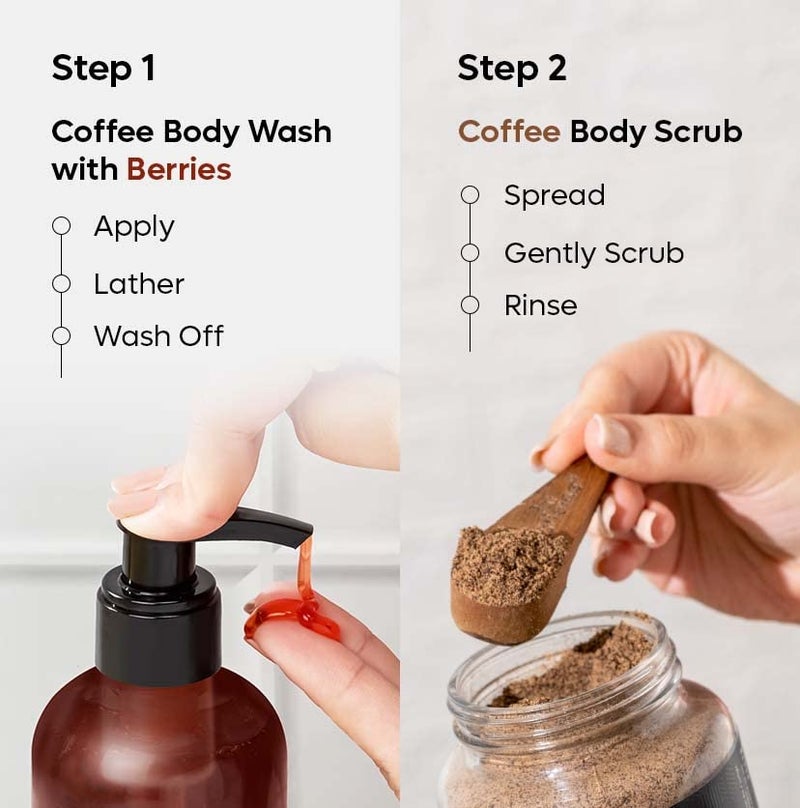 Step 1

Coffee Body Wash with Berries

Apply

Lather

Wash Off

Step 2

Coffee Body Scrub

Spread

Gently Scrub

Rinse