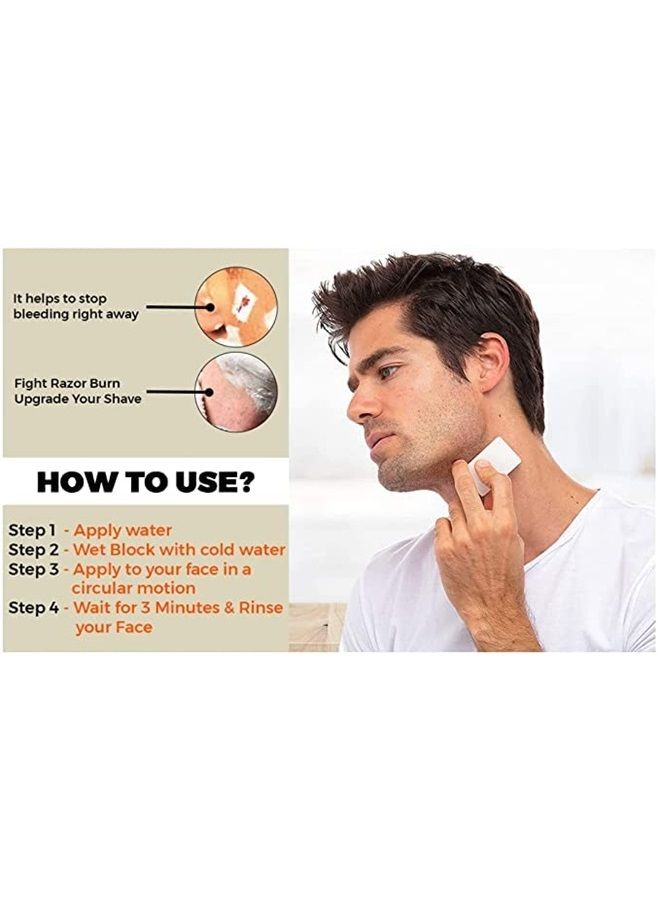 It helps to stop bleeding right away

Fight Razor Burn
Upgrade Your Shave

HOW TO USE?

Step 1 - Apply water
Step 2 - Wet Block with cold water
Step 3 - Apply to your face in a circular motion
Step 4 - Wait for 3 Minutes & Rinse your Face