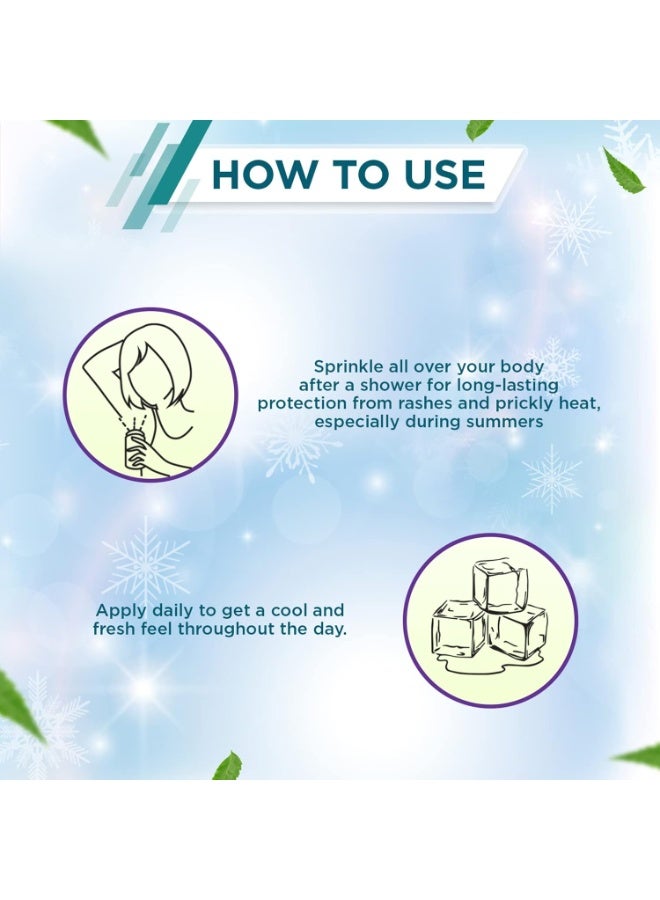 HOW TO USE

Sprinkle all over your body after a shower for long-lasting protection from rashes and prickly heat, especially during summers

Apply daily to get a cool and fresh feel throughout the day.