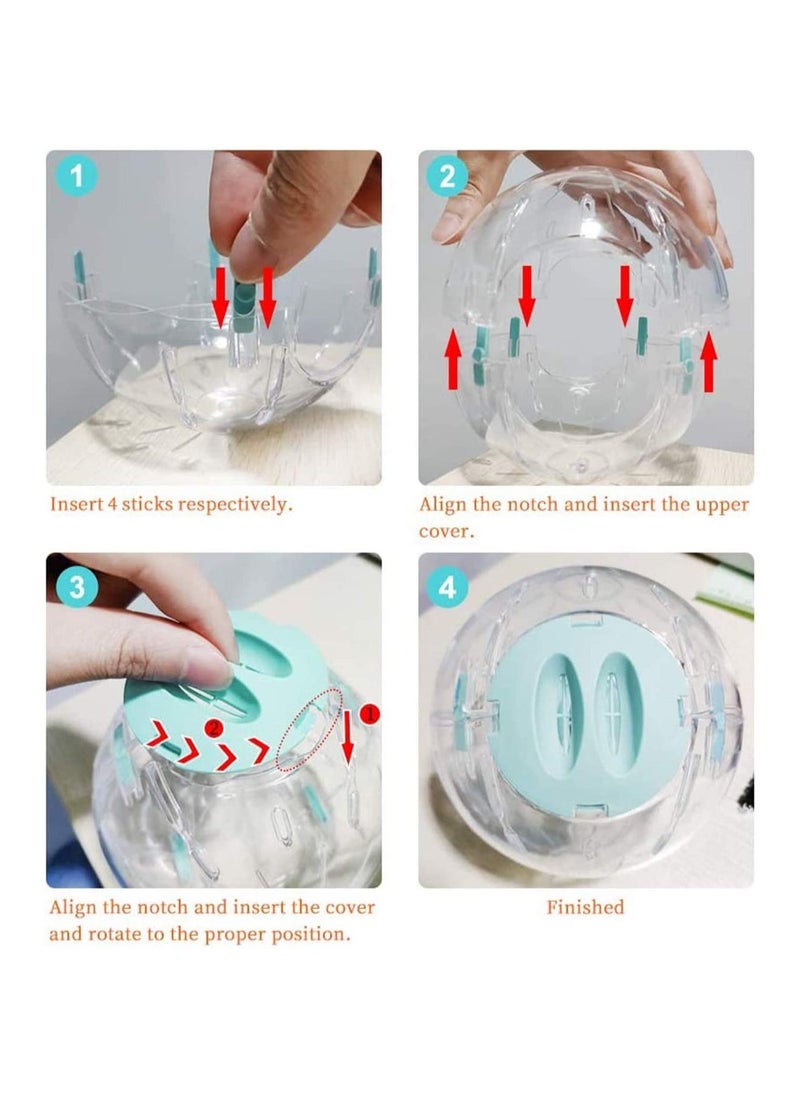 1

Insert 4 sticks respectively.

2

Align the notch and insert the upper cover.

3

2

1

Align the notch and insert the cover and rotate to the proper position.

4

Finished